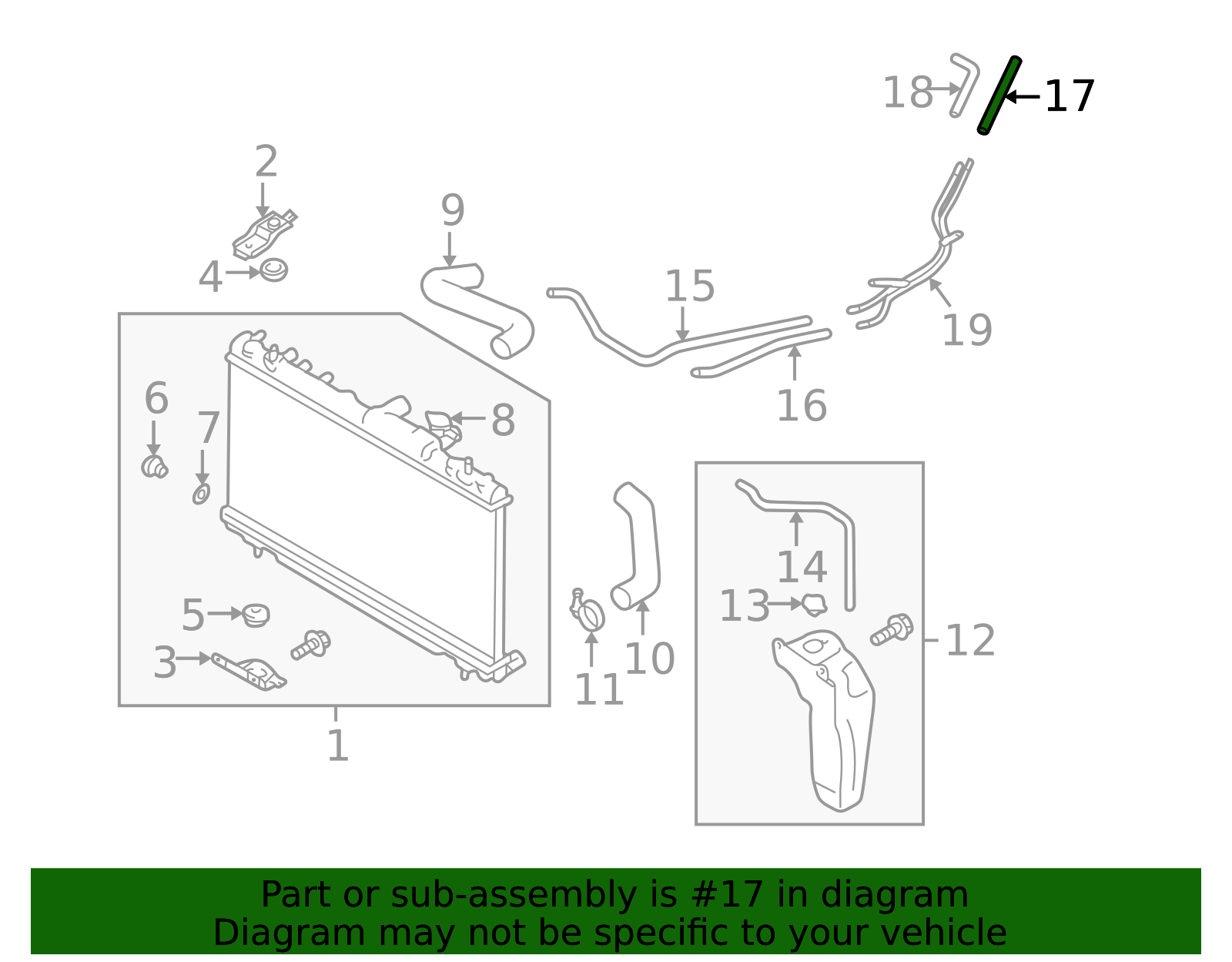 18
17
2
9
4
15
19
16
6
7
8
14
13
12
5
3
11
10
1

Part or sub-assembly is #17 in diagram
Diagram may not be specific to your vehicle