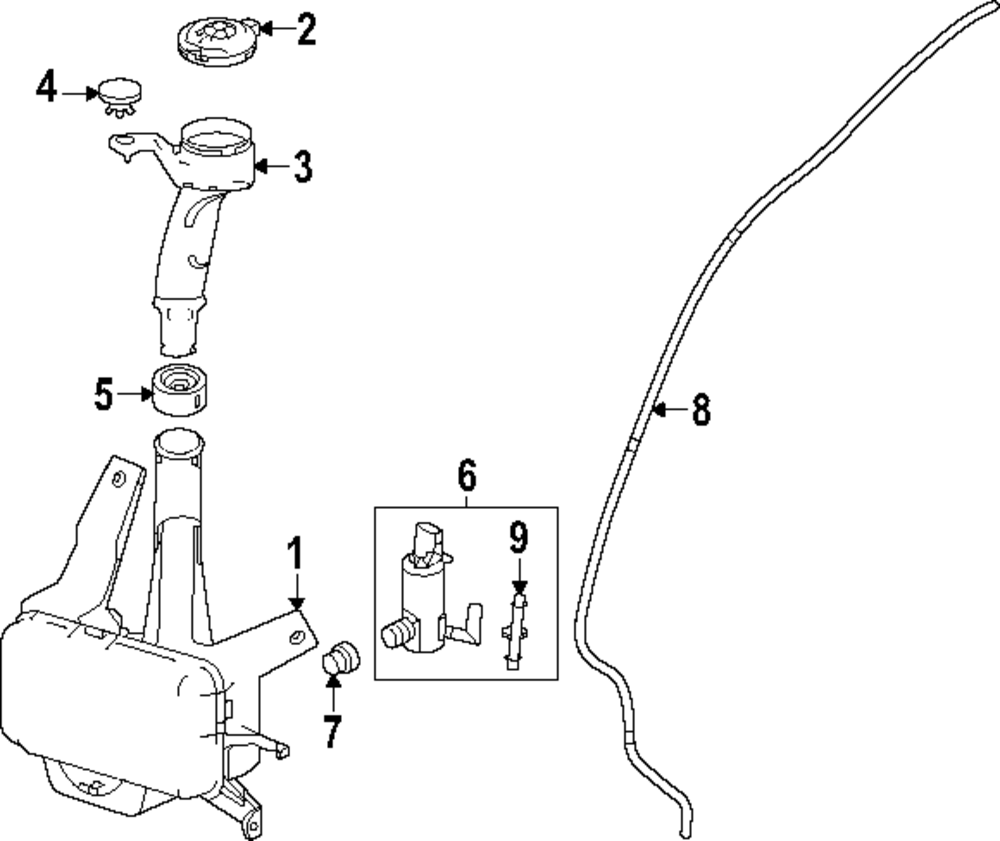 2
4
3
5
8
6
9
1
7