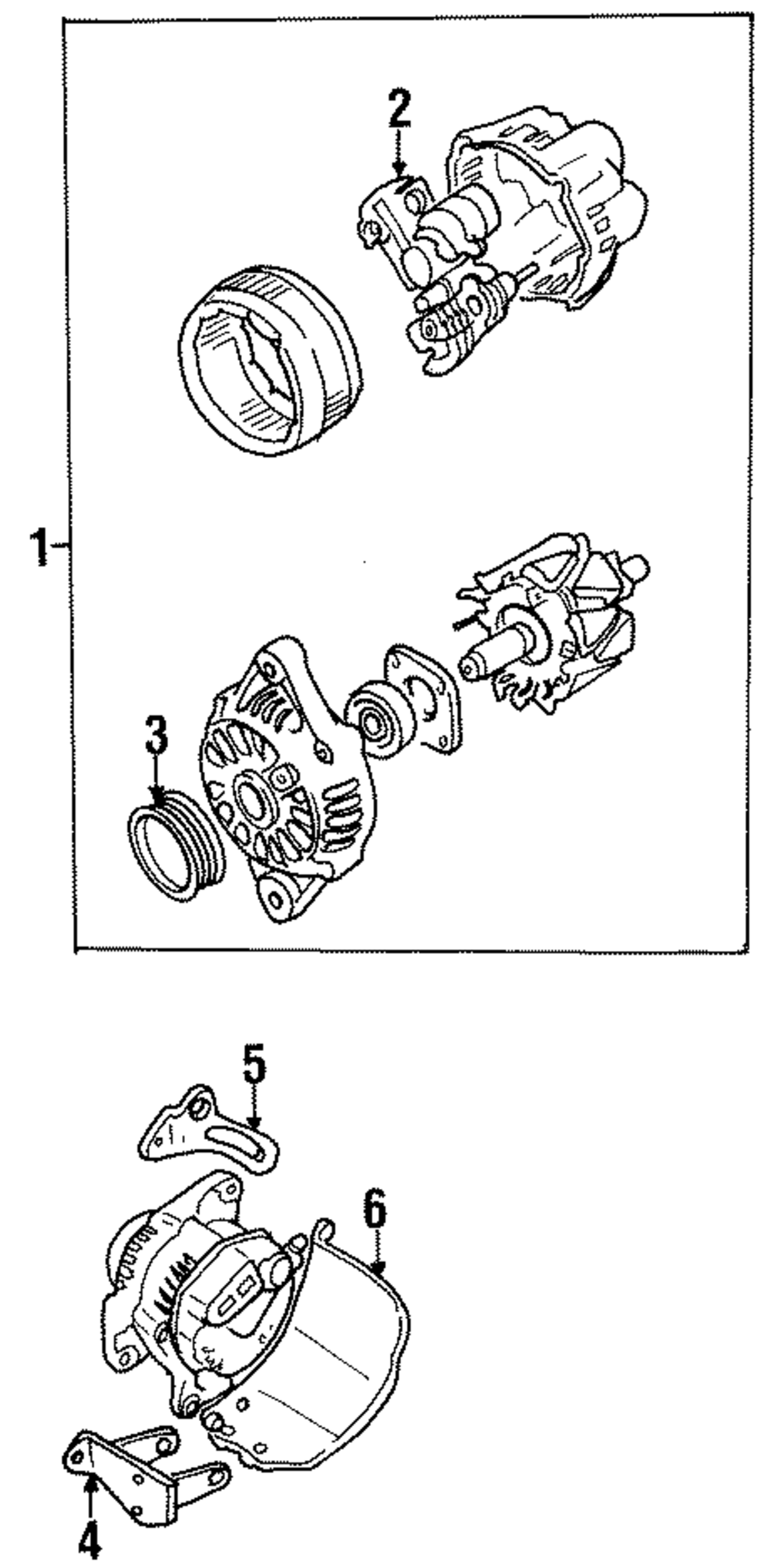 2
1
3
5
6
4