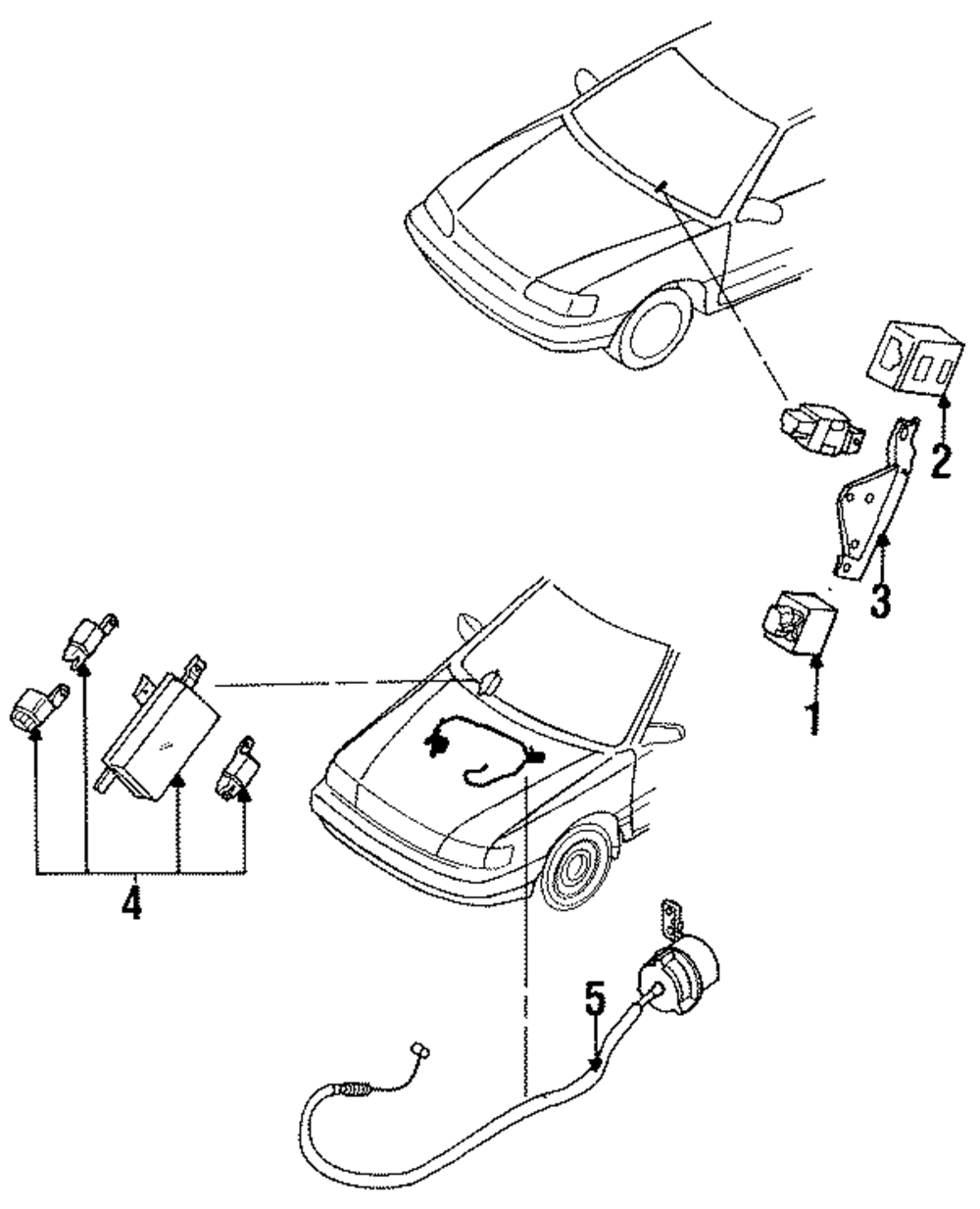 2
3
1
4
5