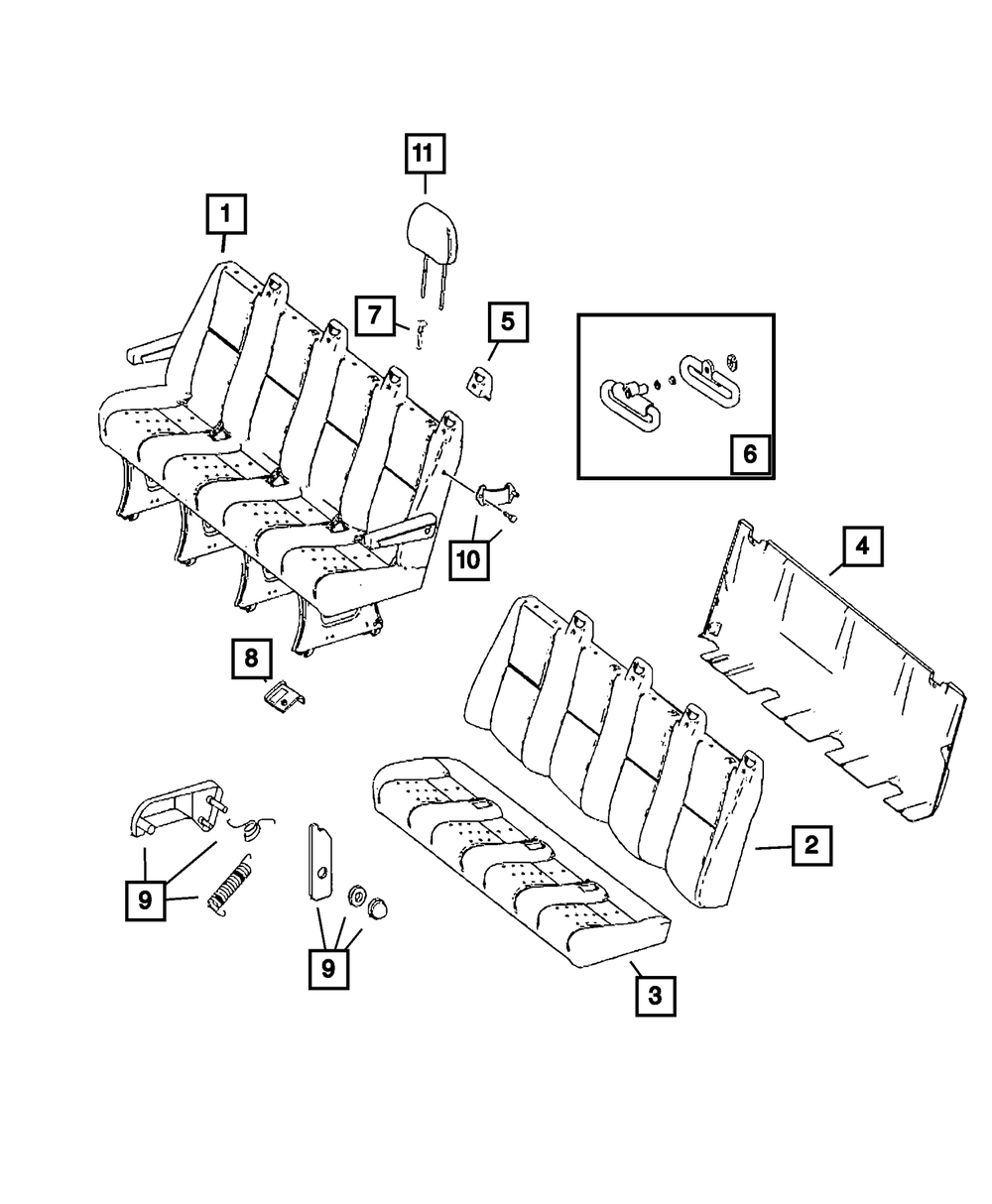 11
1
7
5
6
10
4
8
2
9
9
3