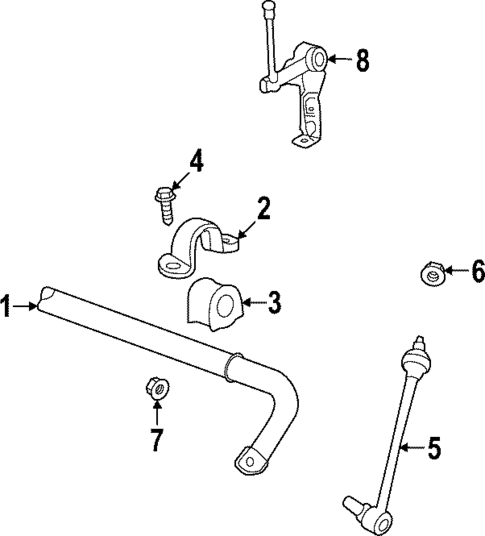 8
4
2
6
1
3
7
5