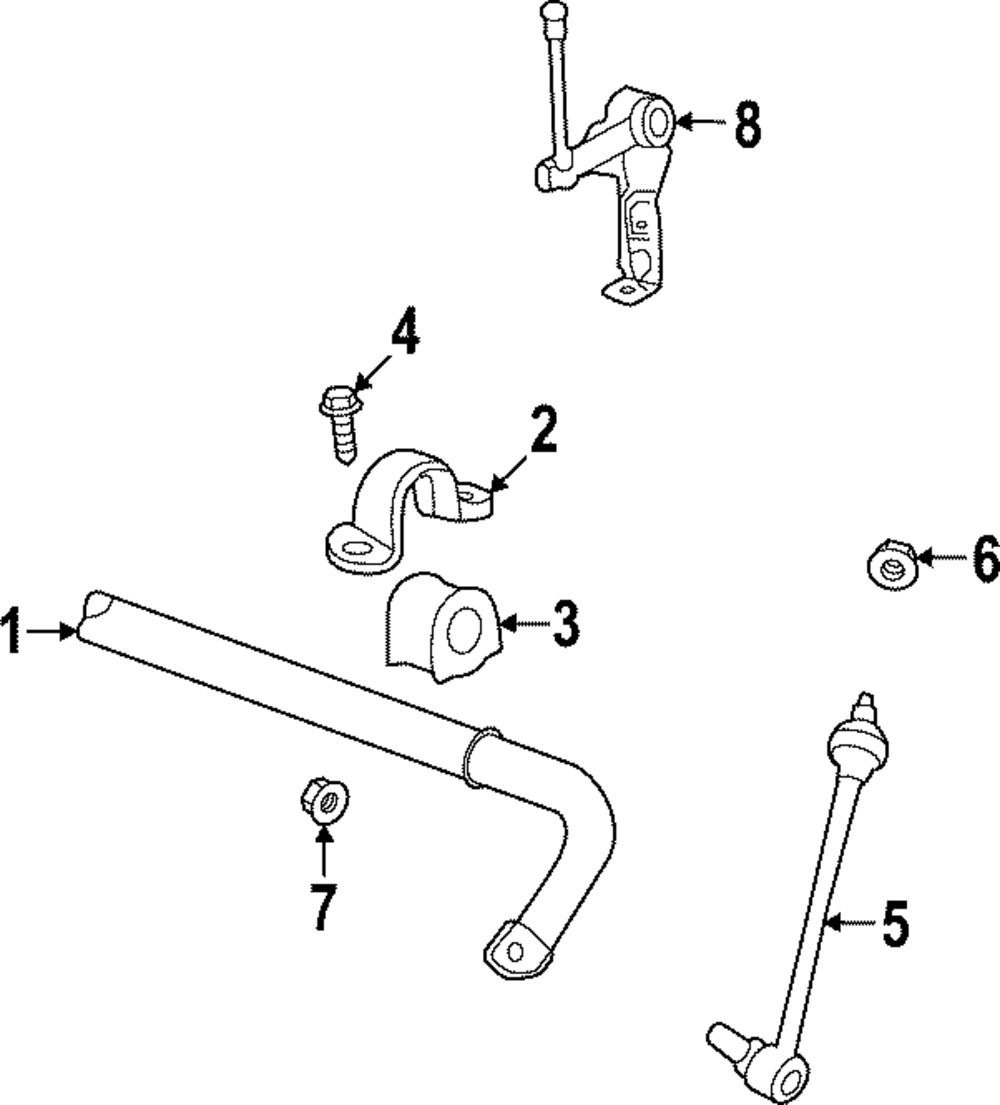 8
4
2
6
1
3
7
5