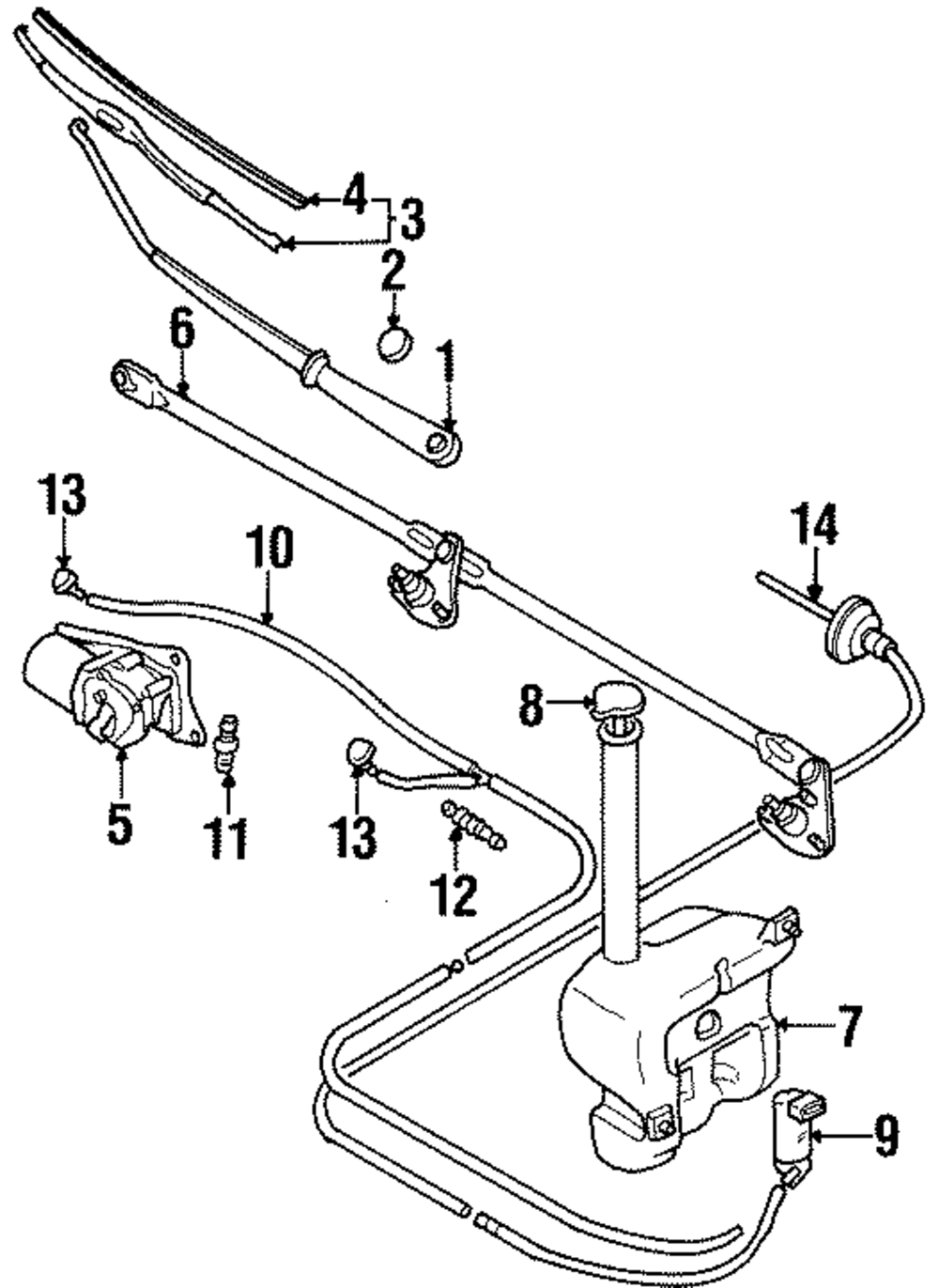 4
3
2
6
1
13
10
14
8
5
11
13
12
7
9