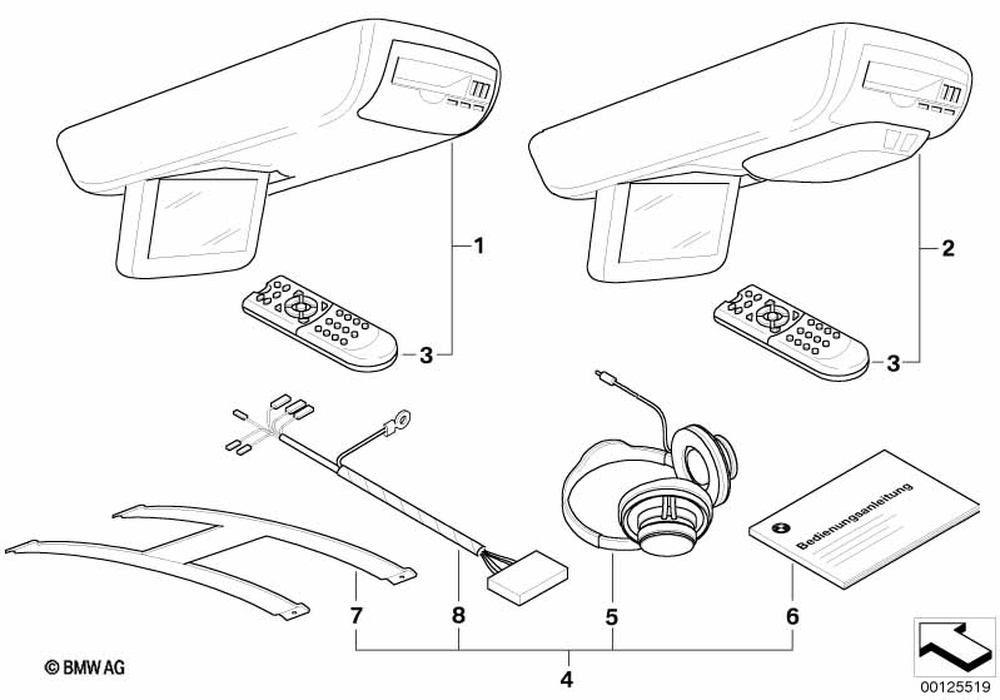 1
2
3
3
Bedienungsanleitung
7
8
5
6
4
© BMW AG
00125519