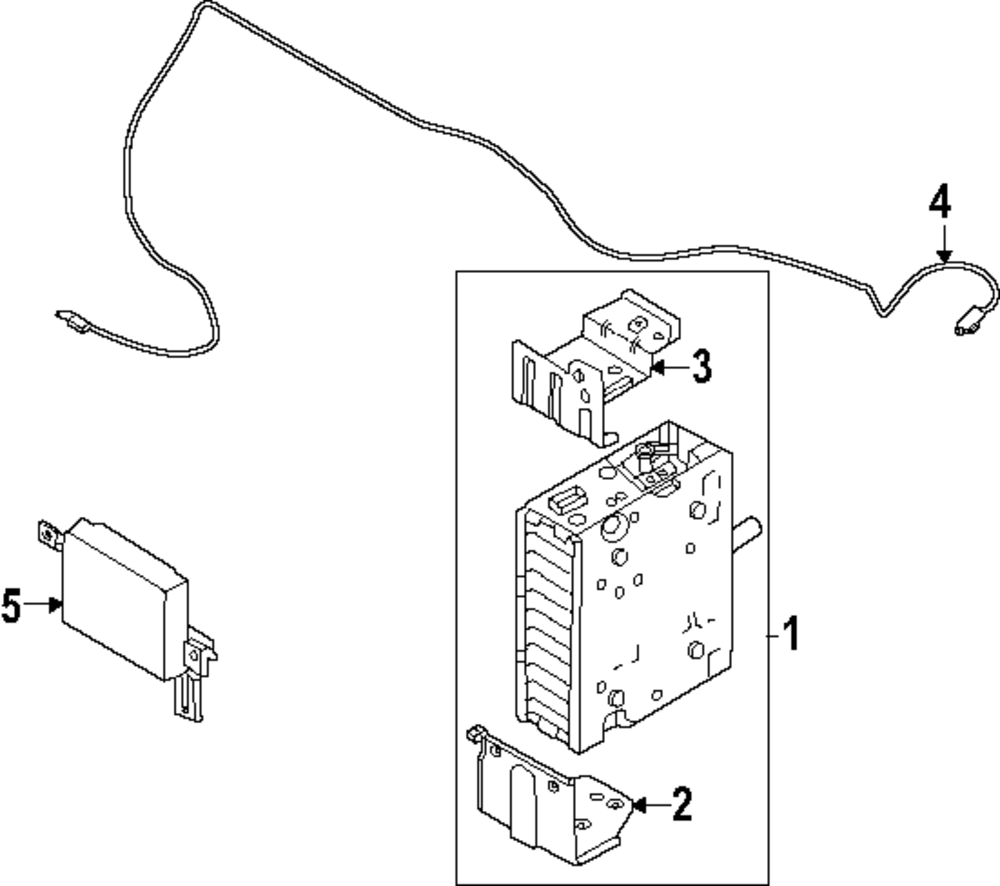 4
3
5
1
2