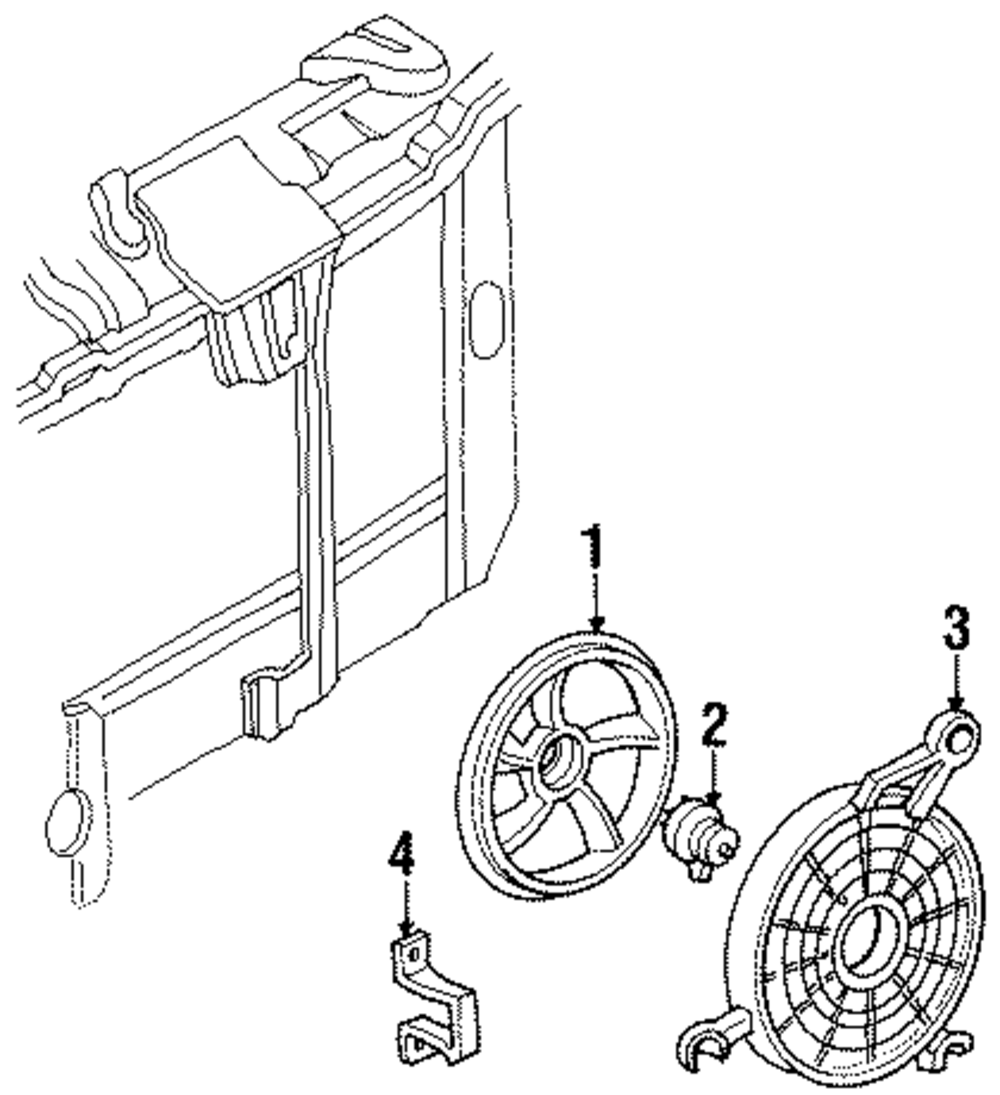 1
2
3
4