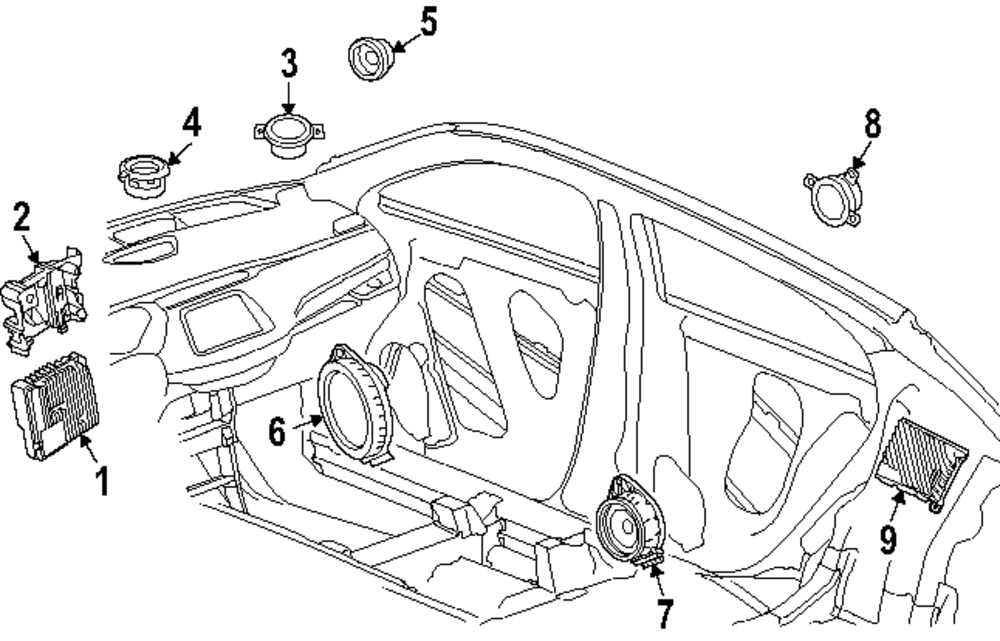 5
3
4
8
2
6
1
9
7