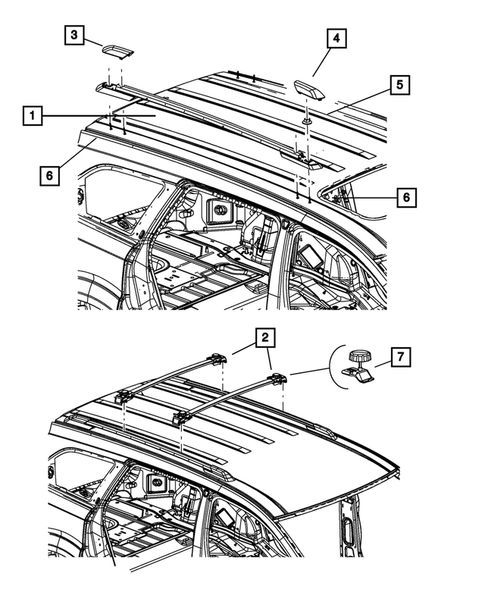 3
4
5
1
6
6
2
7