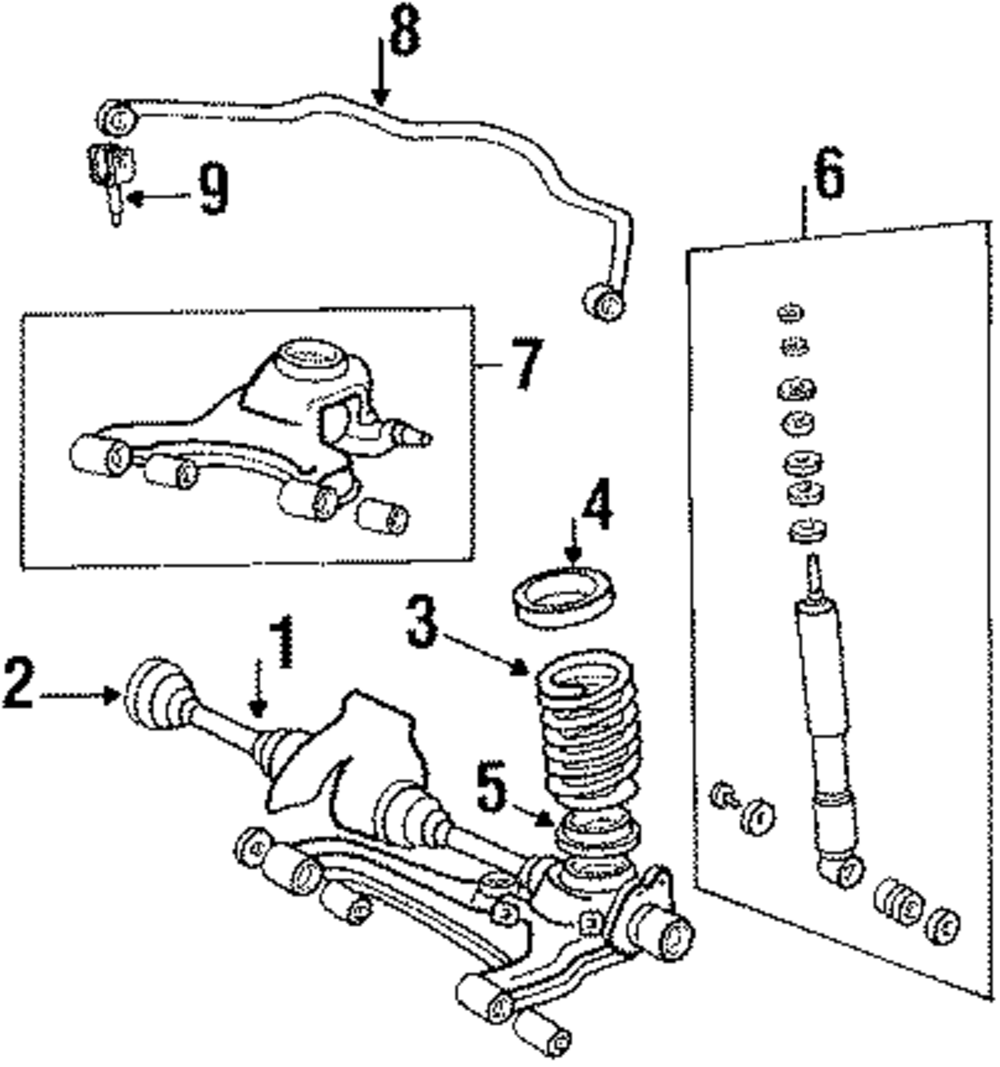 8
9
6
7
4
3
1
2
5