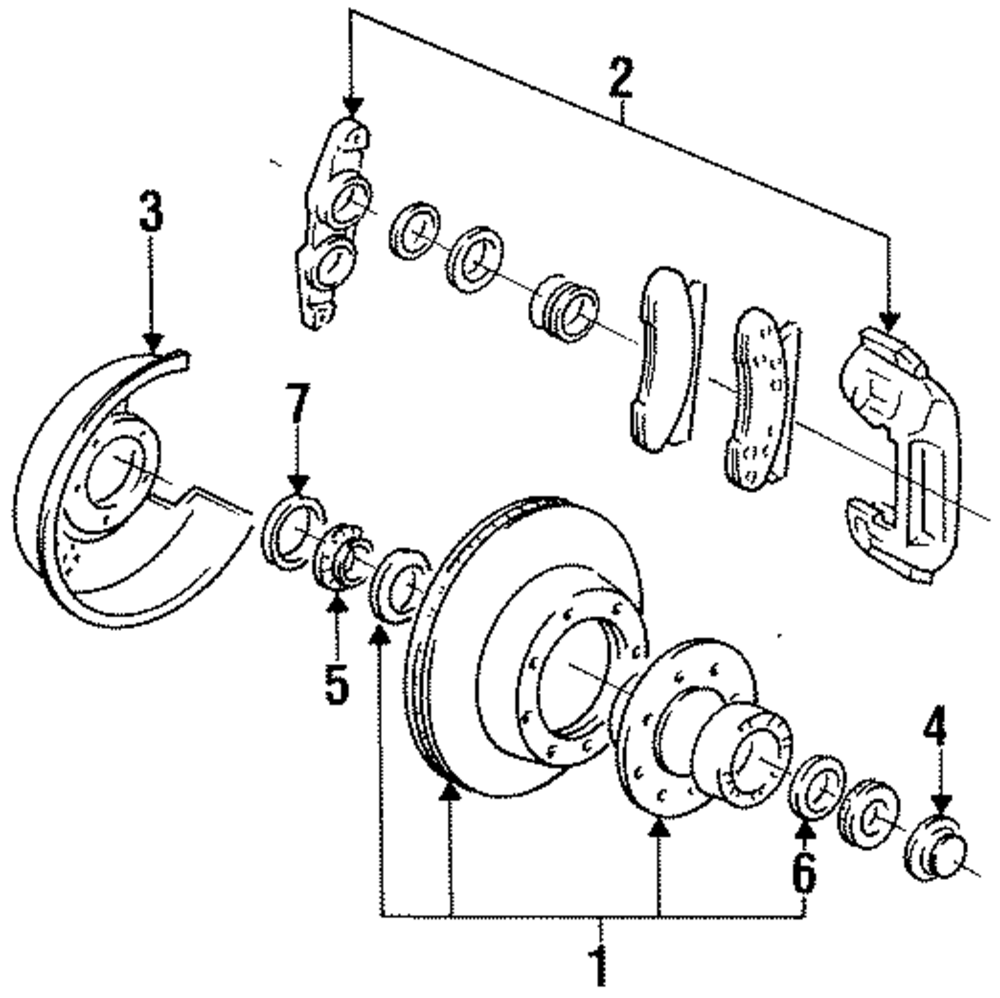 2
3
7
5
4
6
1