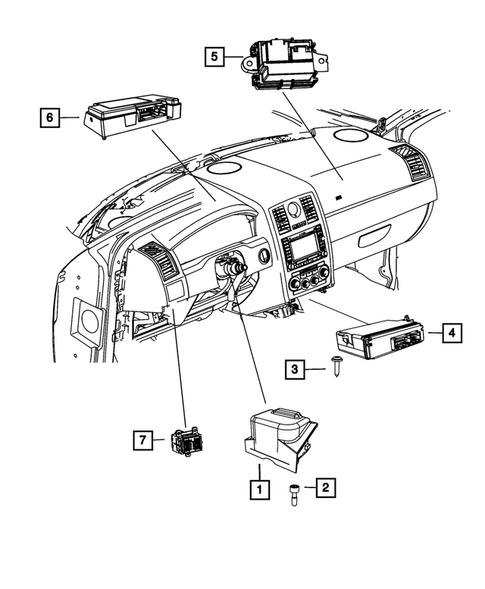 5
6
4
3
7
1
2