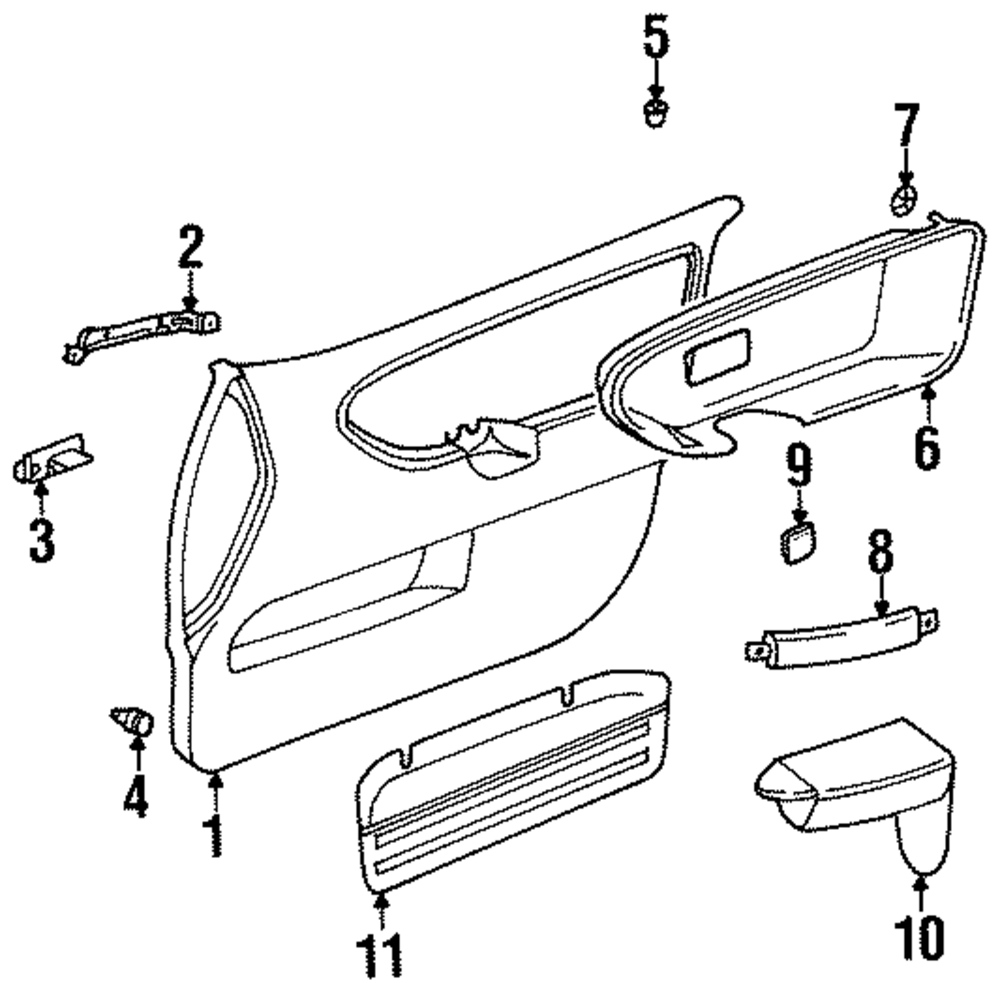 5
7
2
6
3
9
8
4
1
11
10