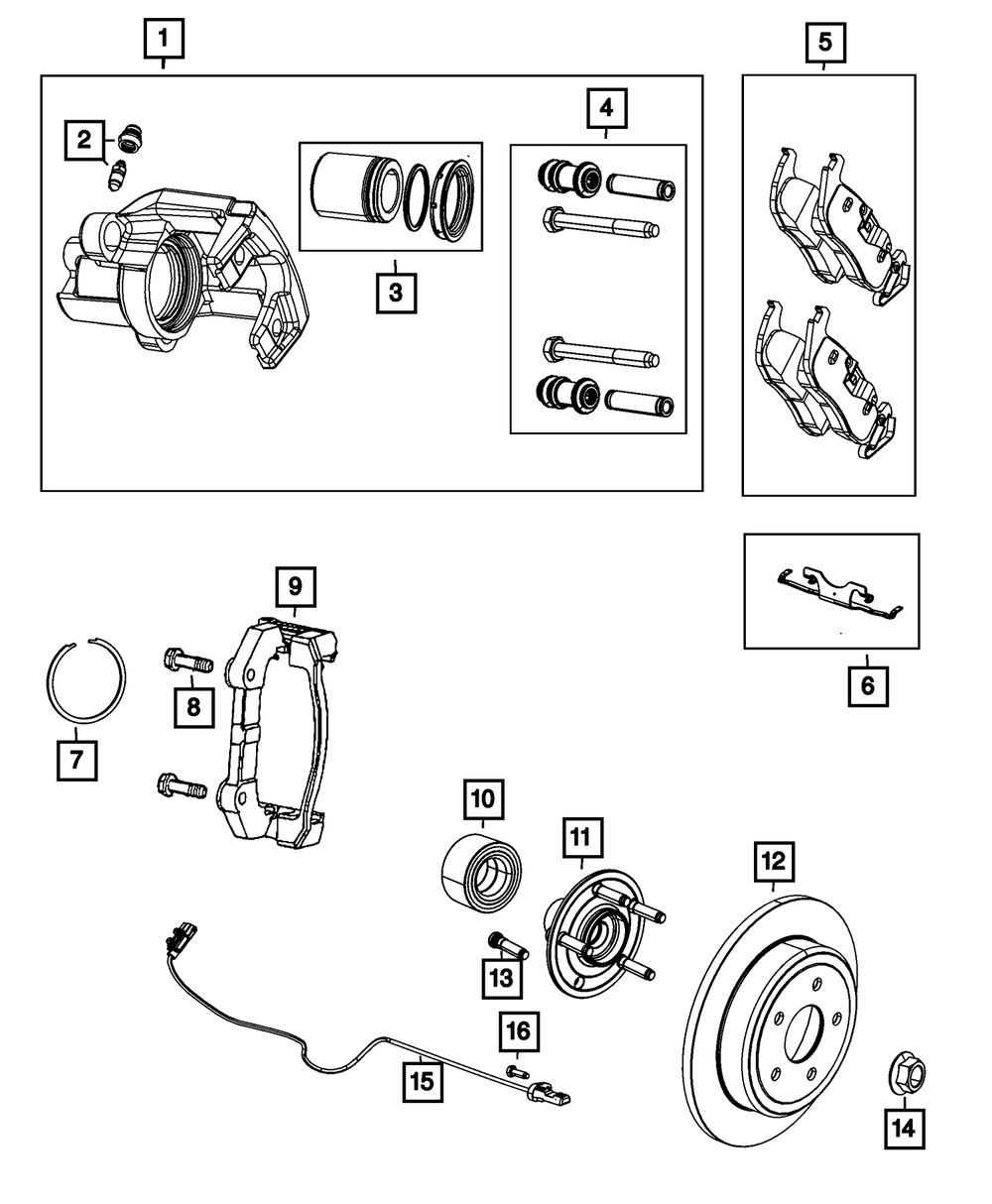 1
2
3
4
5
6
7
8
9
10
11
12
13
14
15
16