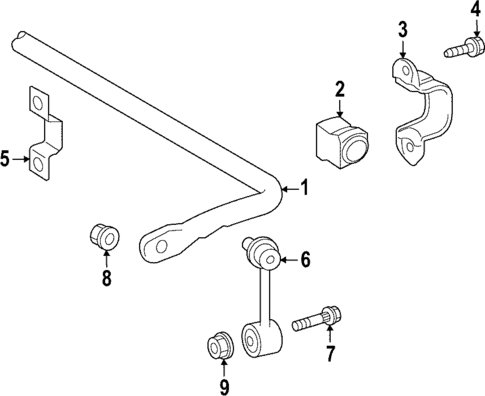 4
3
2
5
1
8
6
7
9