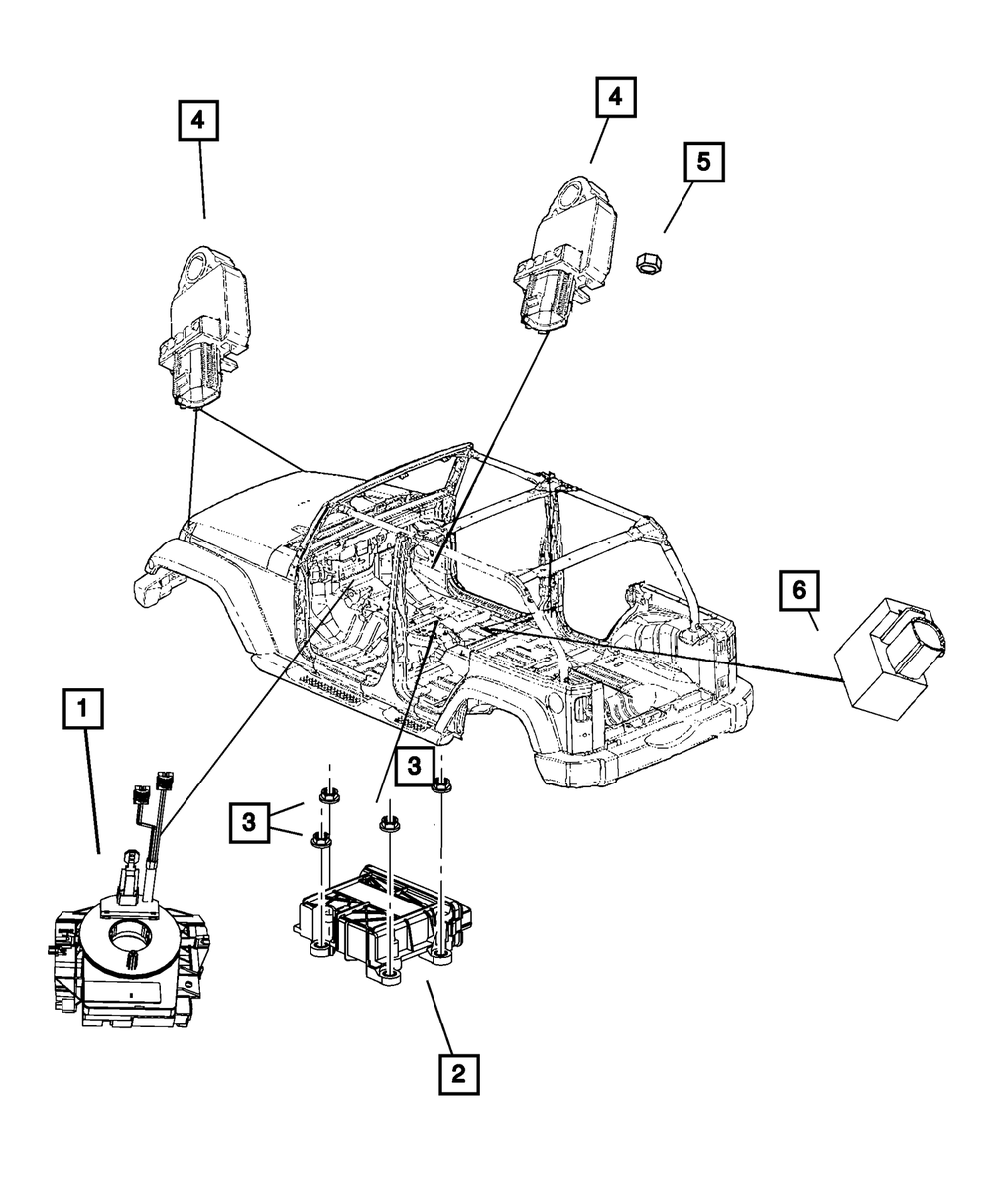 4
4
5
6
1
3
3
2