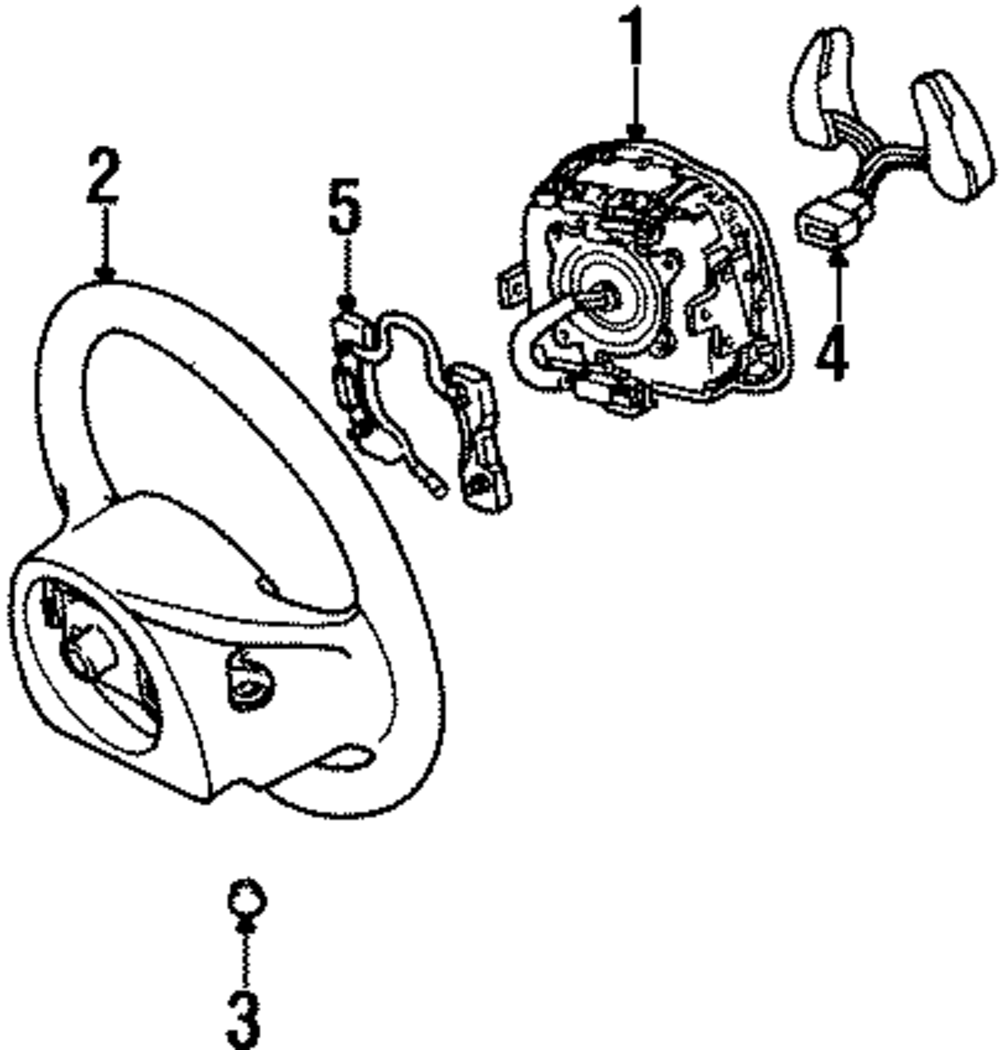 1
2
5
4
3