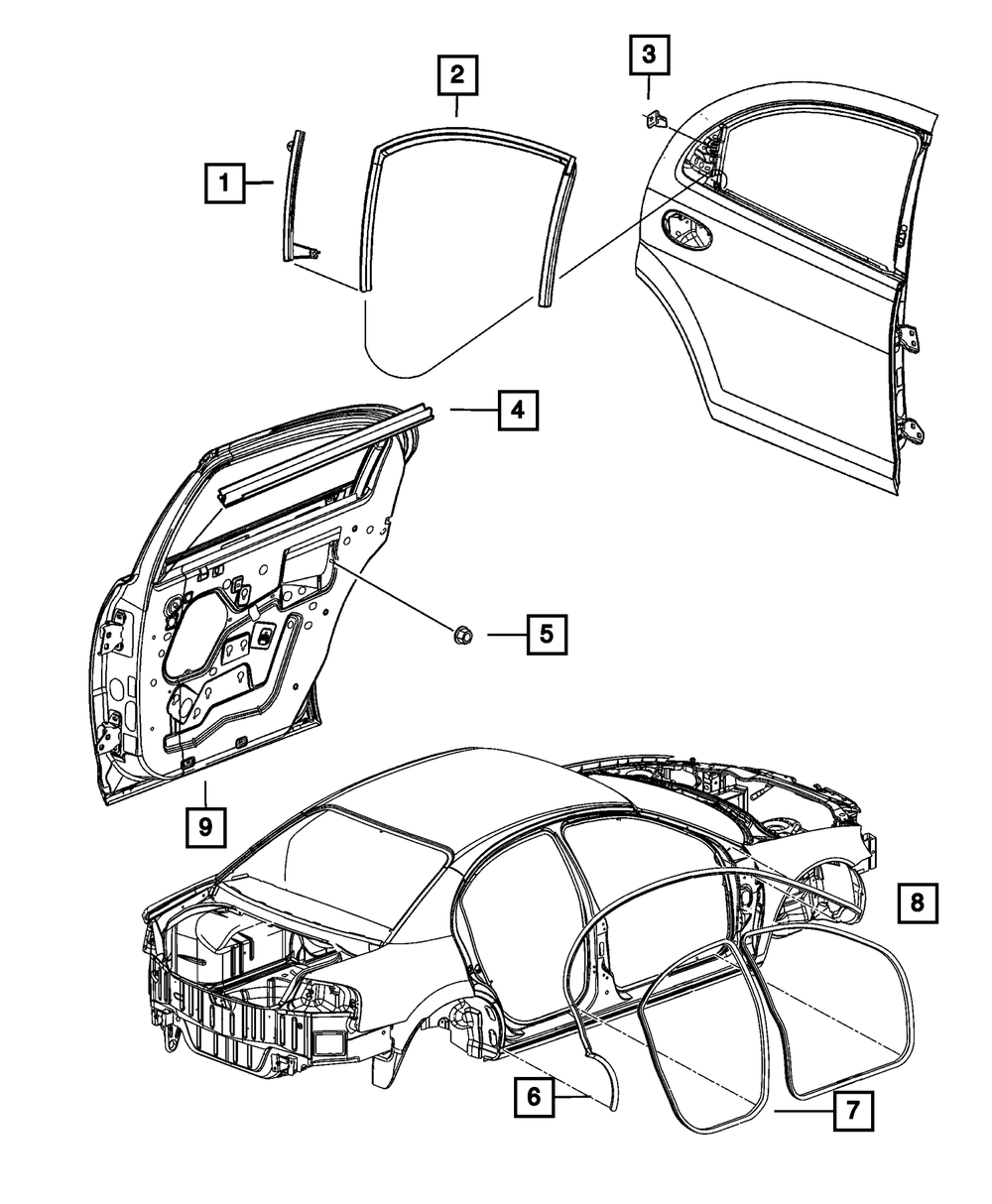 1
2
3
4
5
9
8
6
7