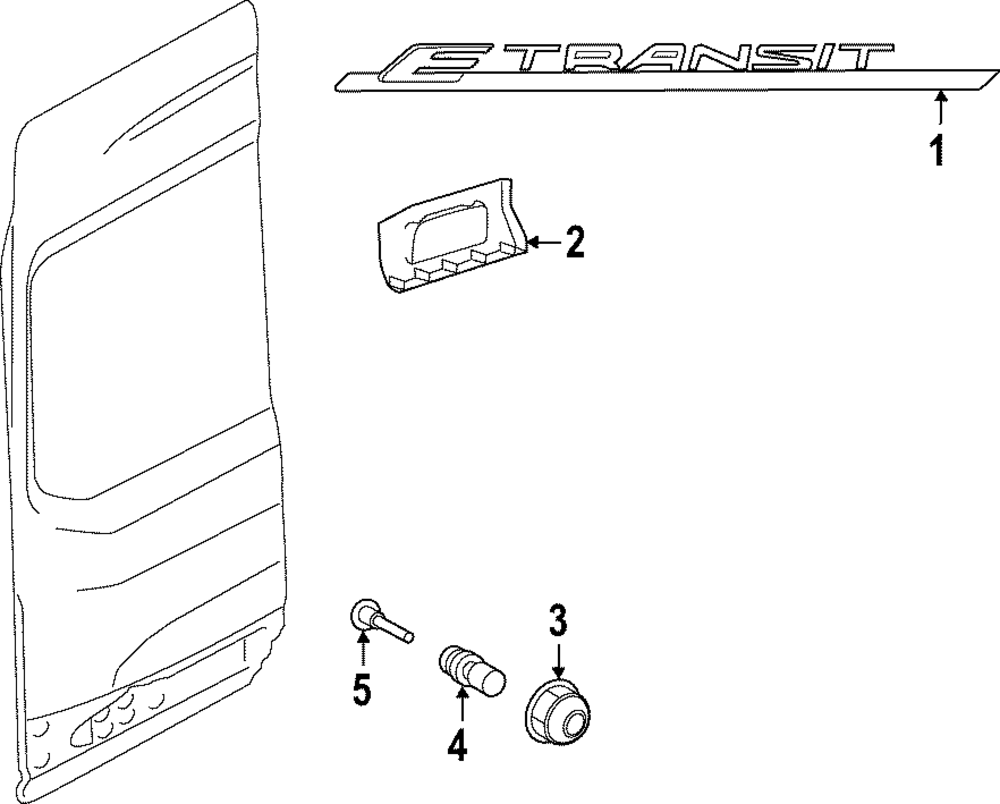 E TRANSIT

1

2

3

5

4