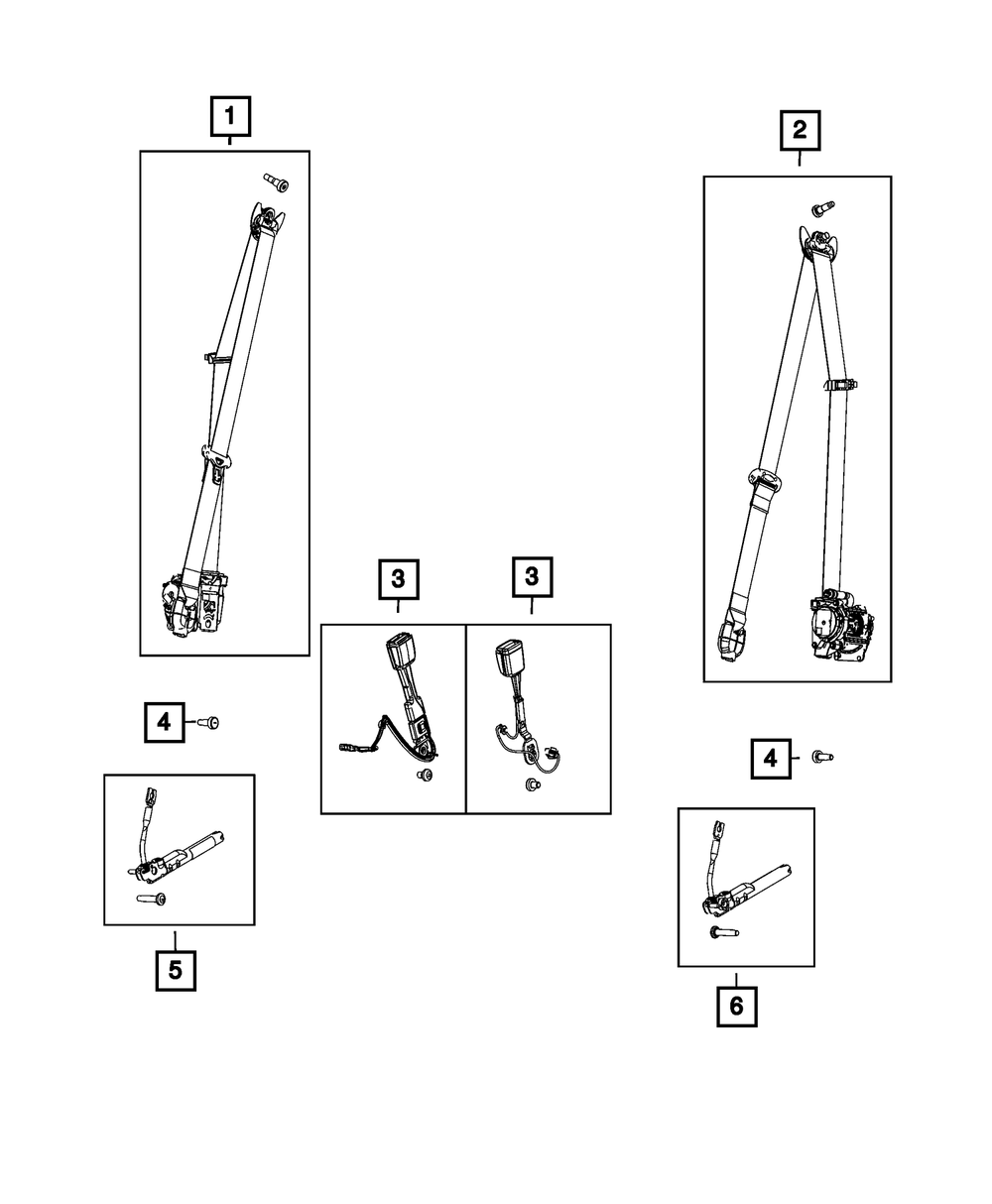 1
2
3
3
4
4
5
6