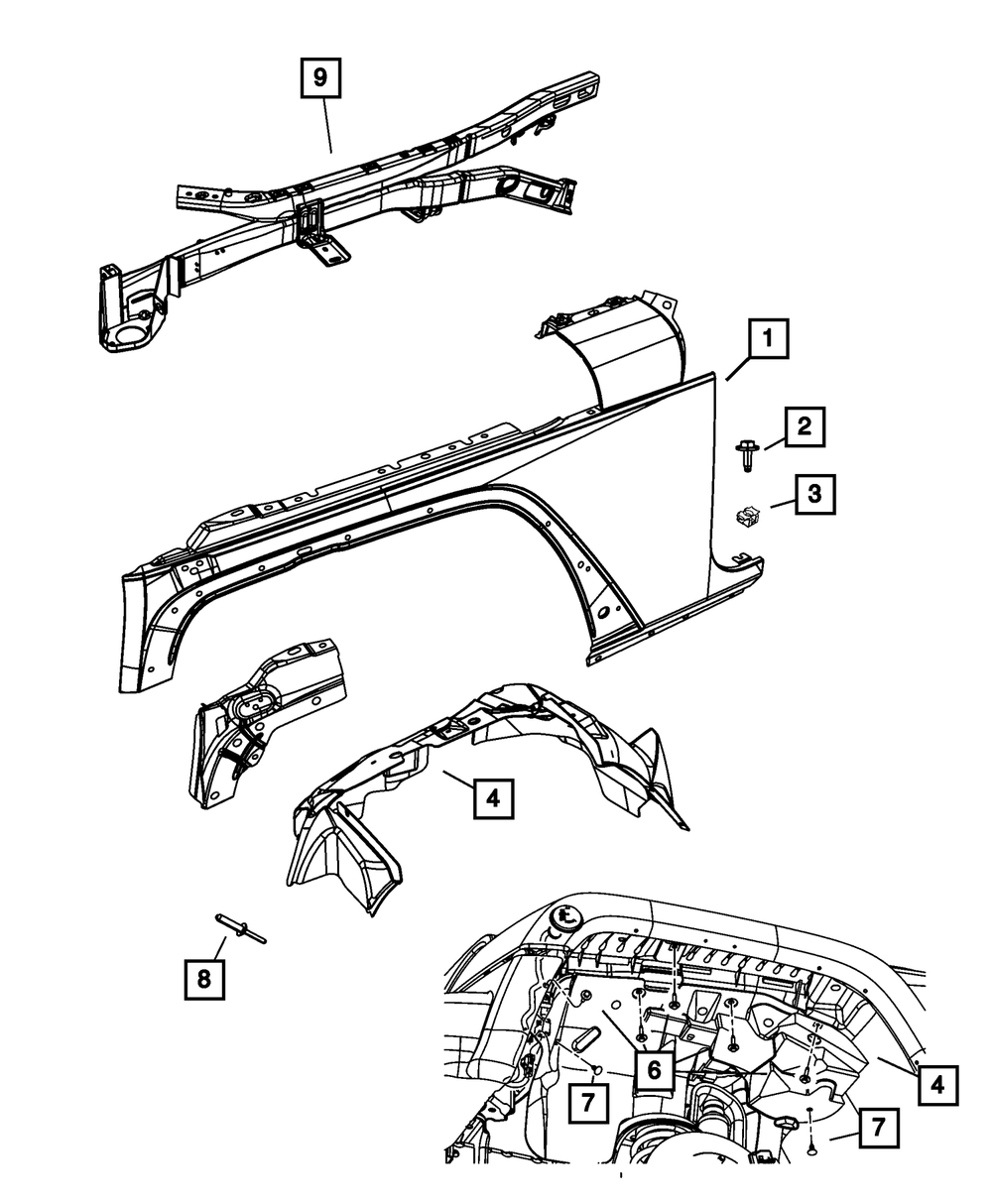 9
1
2
3
4
8
6
7
4
7