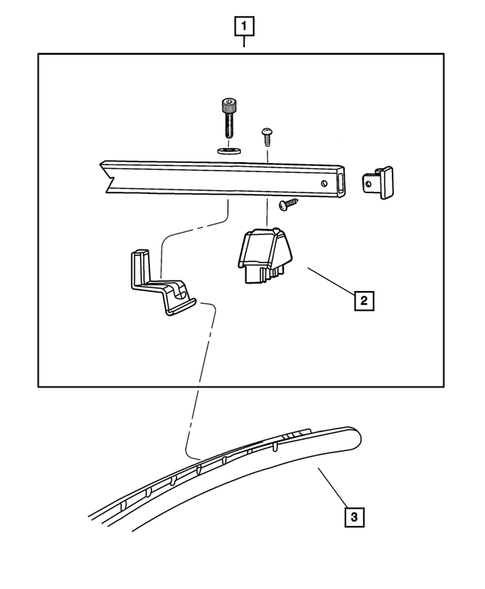 1
2
3