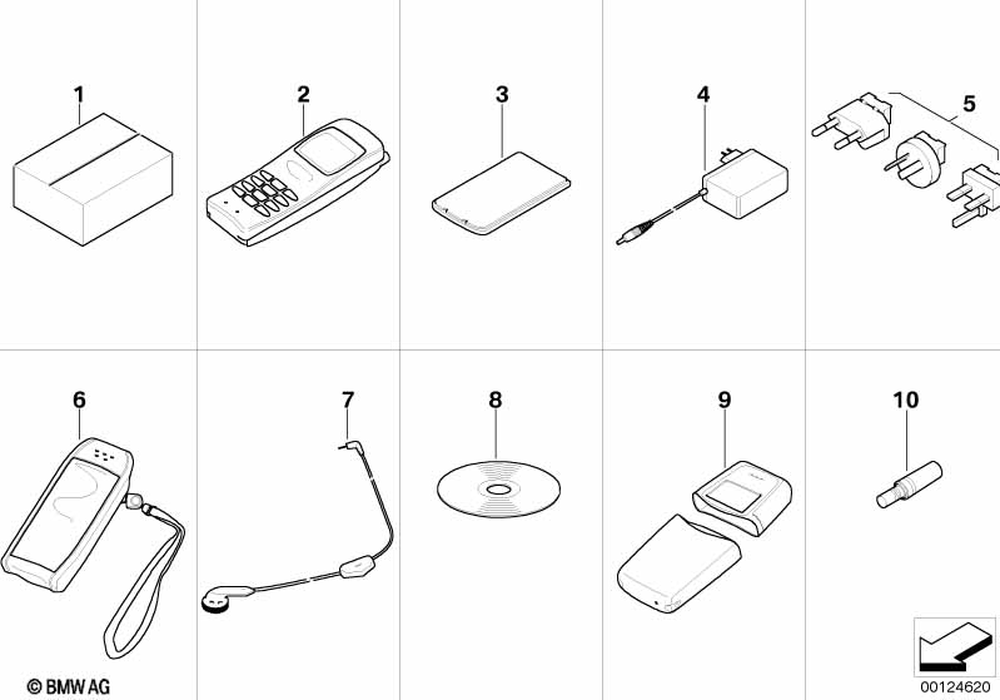 1
2
3
4
5
6
7
8
9
10
© BMW AG
00124620