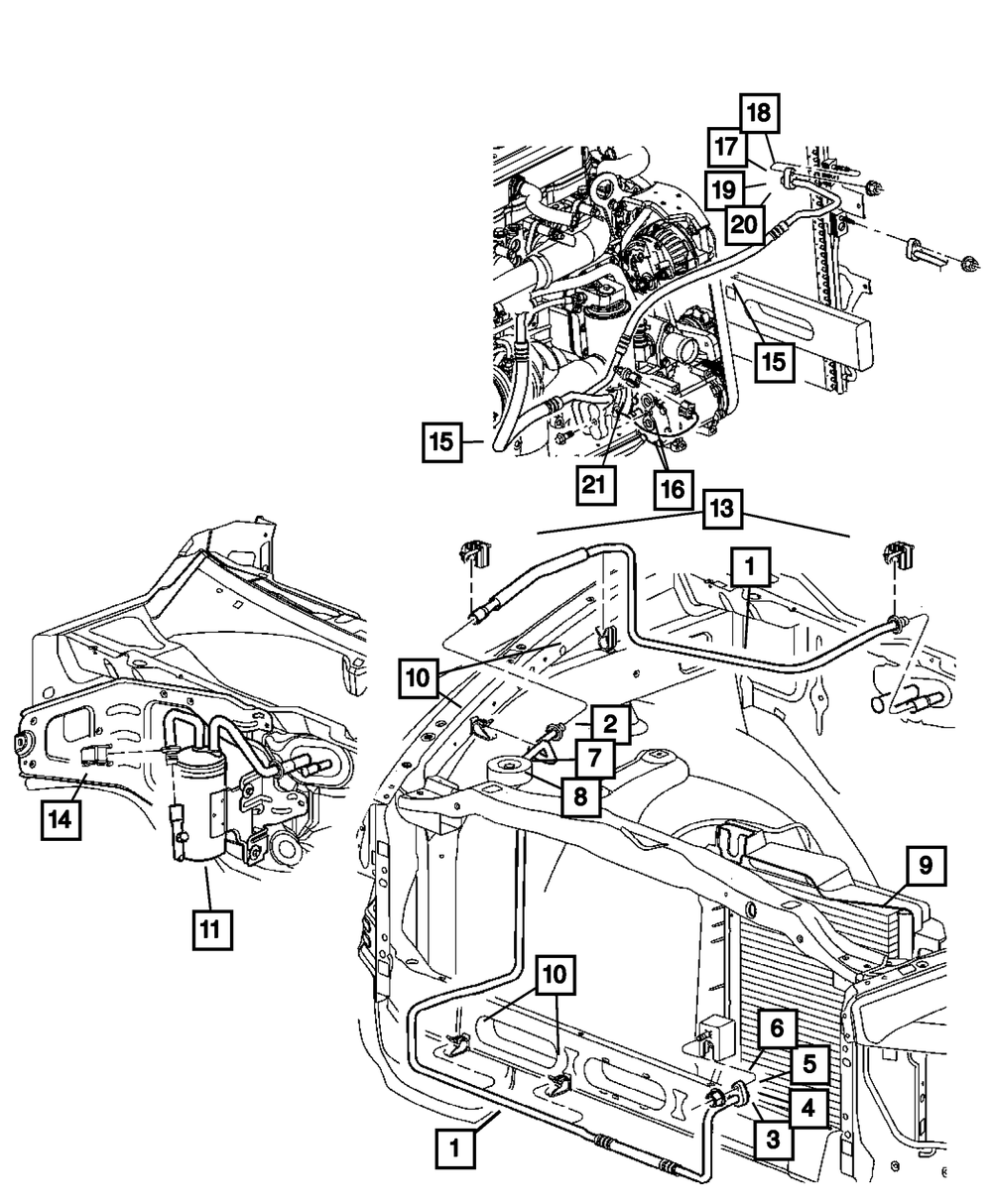 18
17
19
20
15
15
21
16
13
1
10
2
7
8
14
11
9
10
6
5
4
3
1