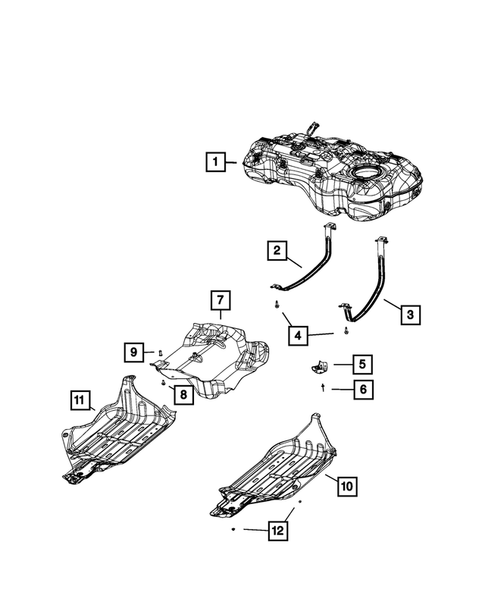 1
2
3
7
4
9
5
8
6
11
10
12