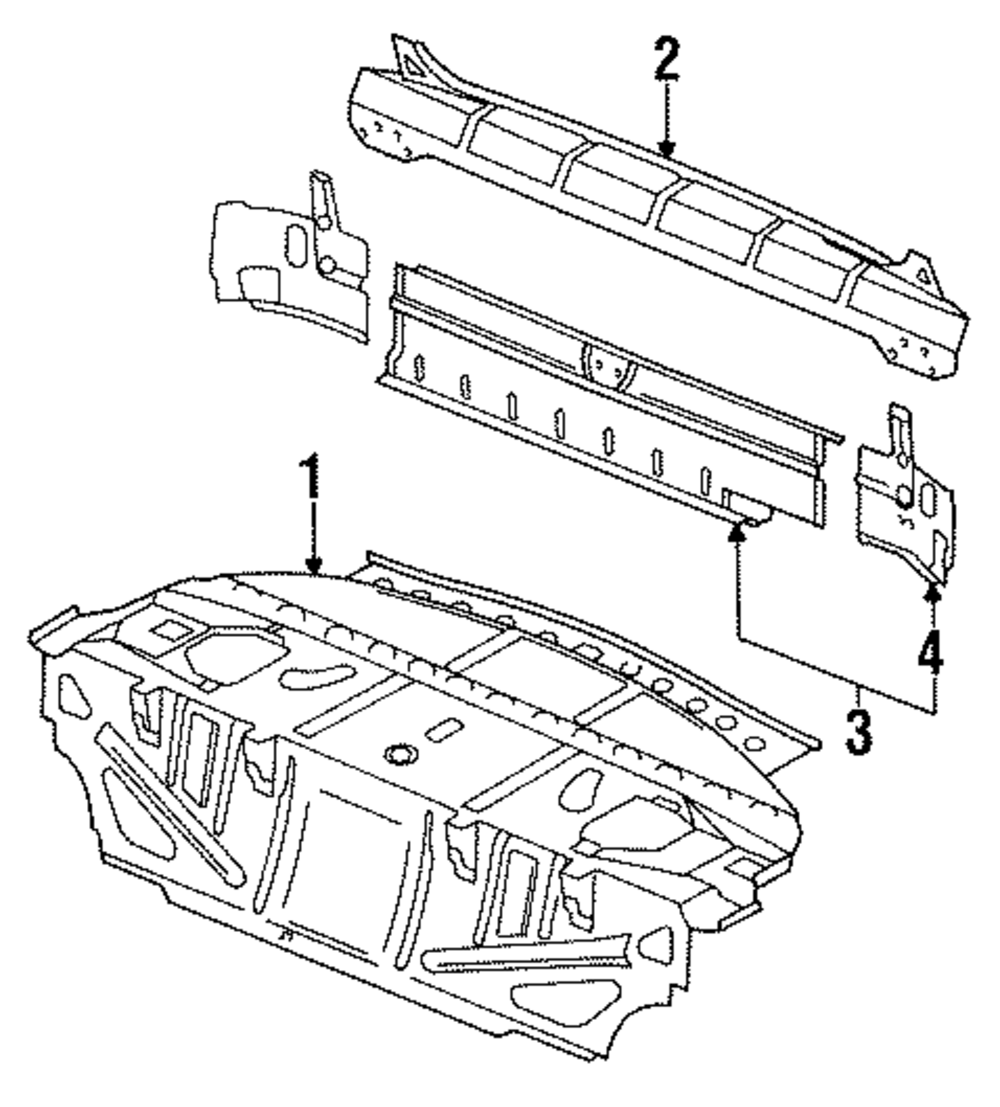 2
1
4
3