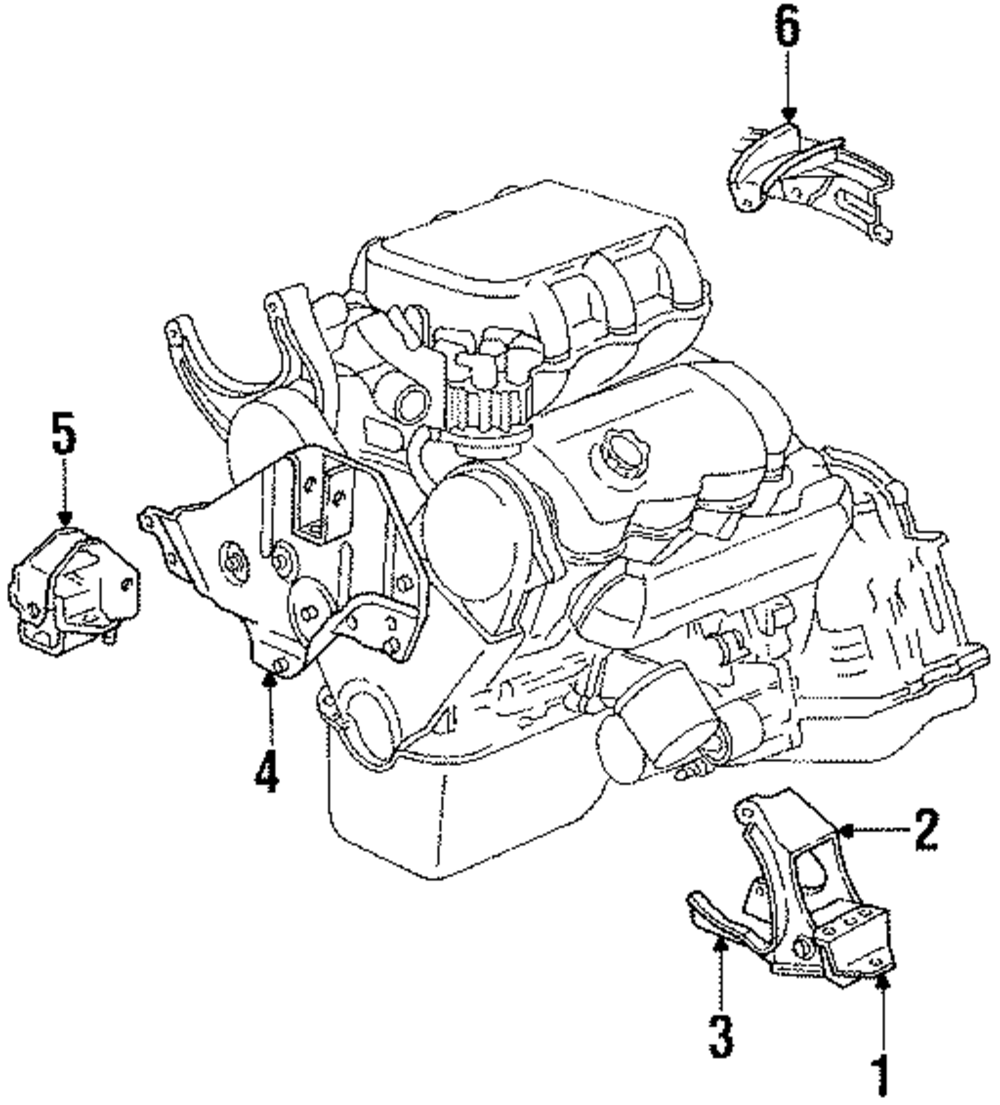 6
5
4
2
3
1