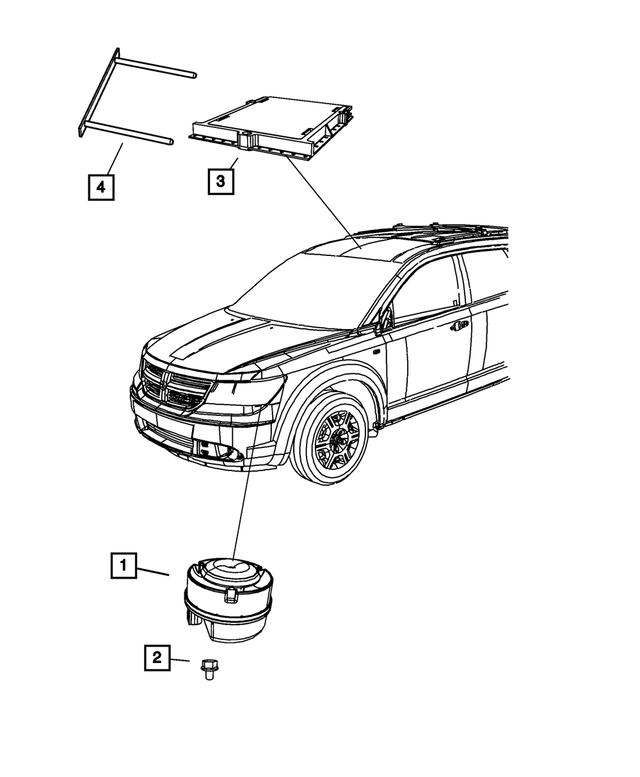 4

3

1

2