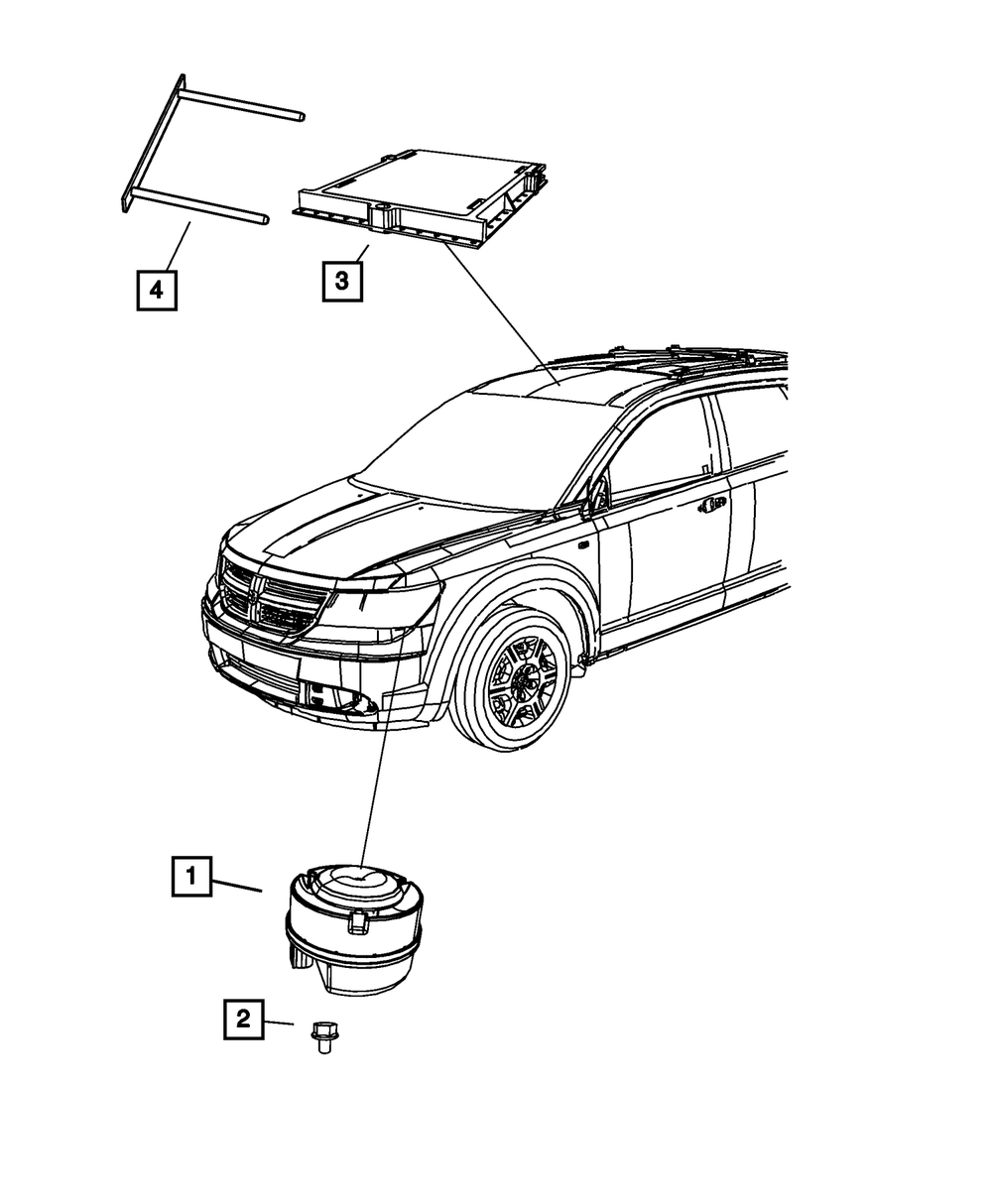 4

3

1

2