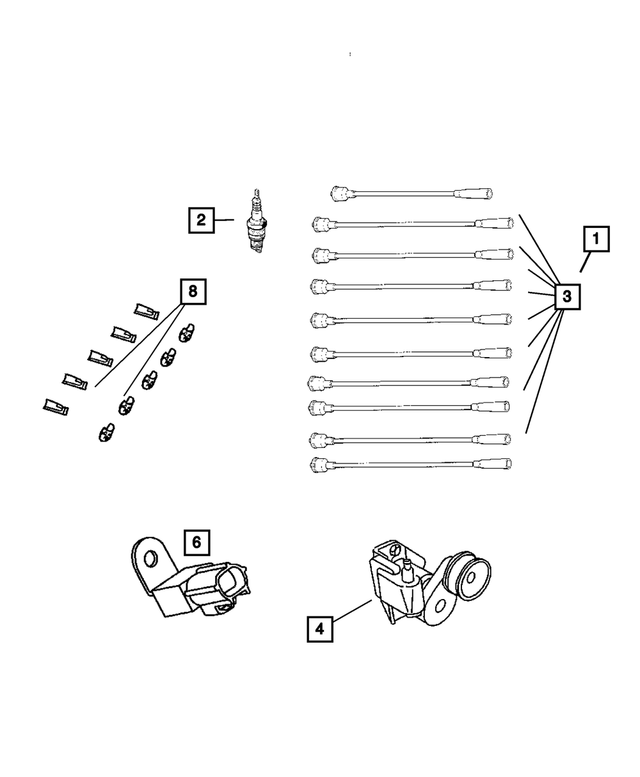 2
1
8
3
6
4