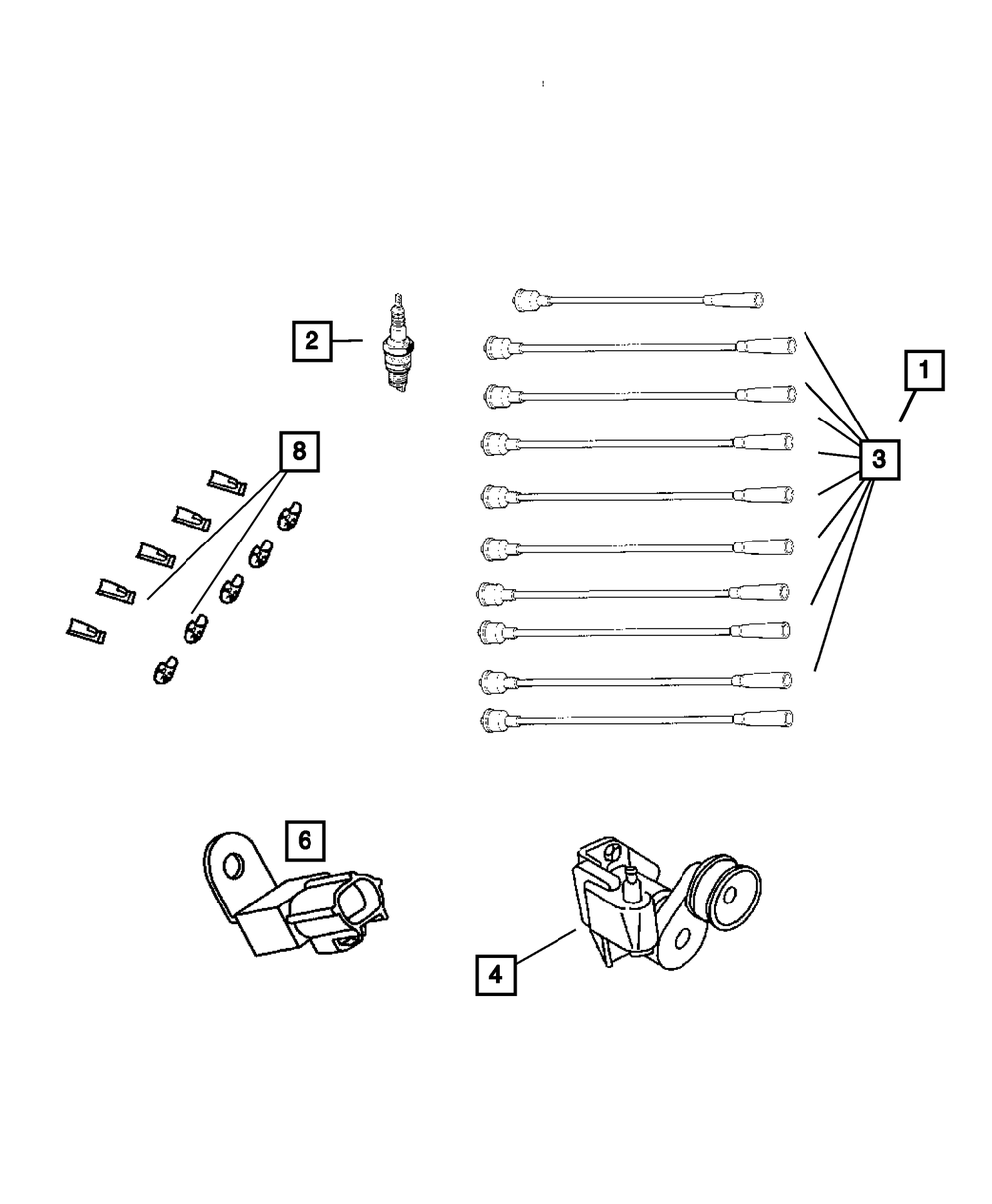 2
1
8
3
6
4