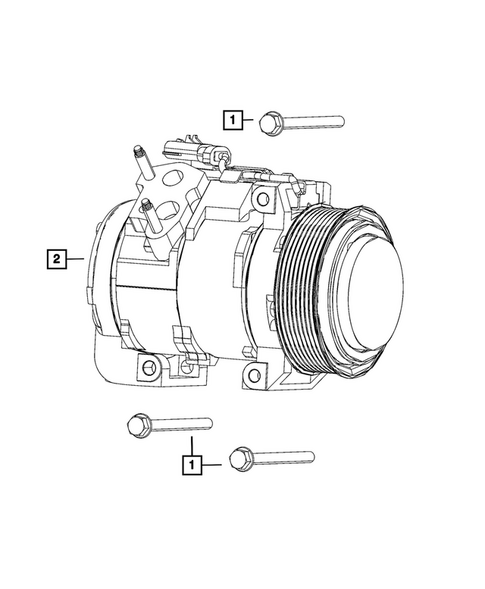 1

2

1