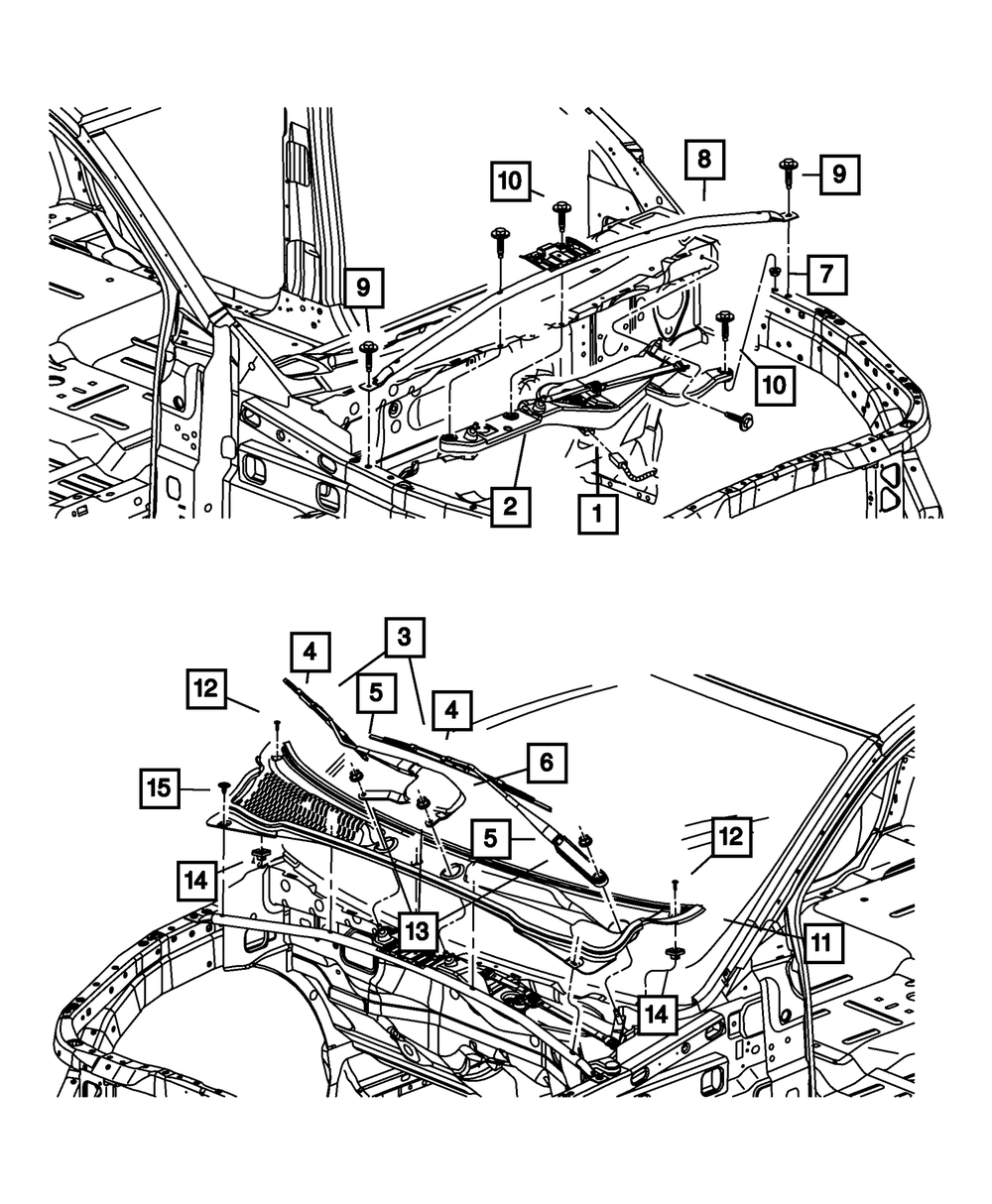 10
8
9
9
7
10
2
1
4
3
12
5
4
6
15
5
12
14
13
11
14