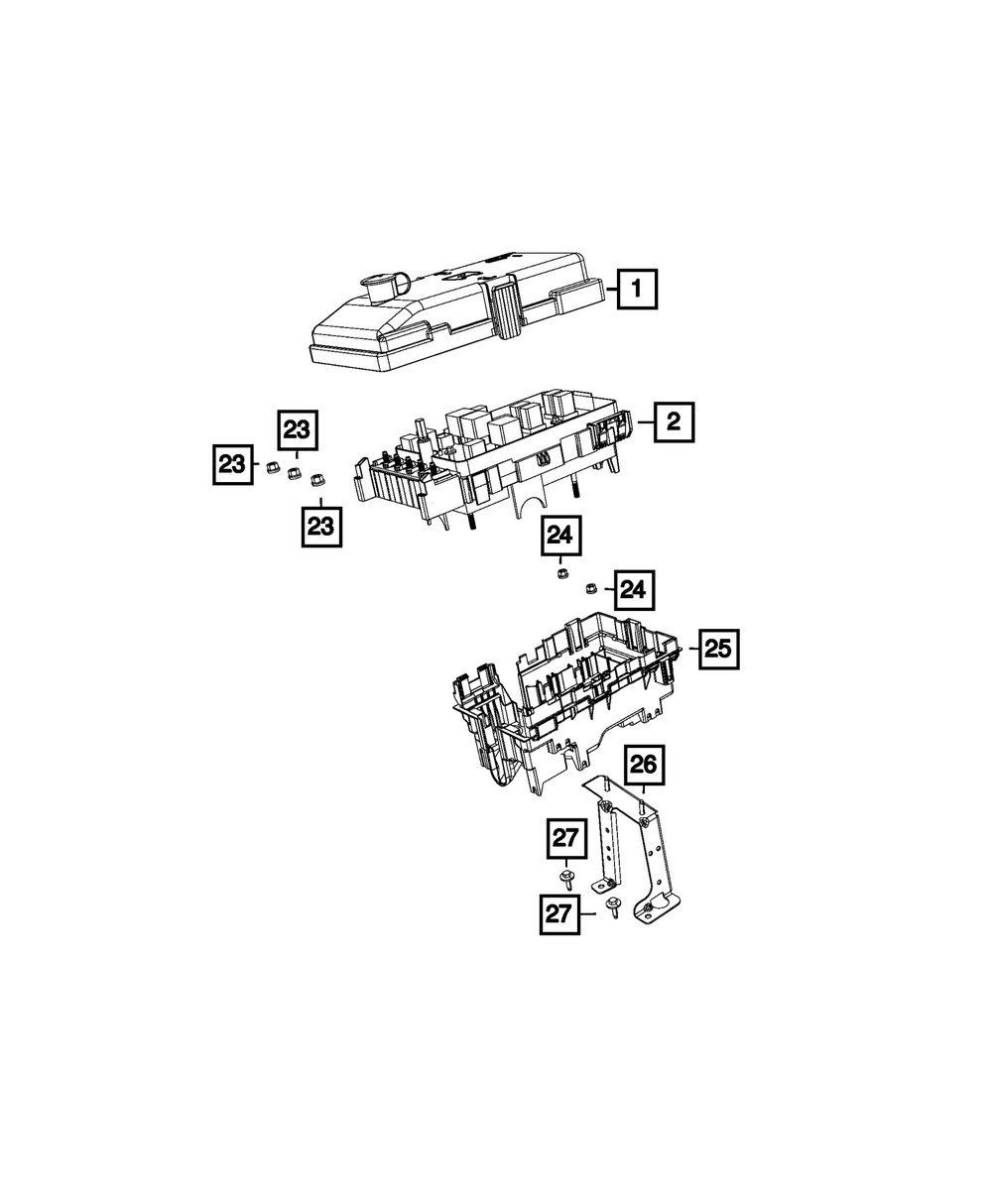 1
2
23
23
23
24
24
25
26
27
27