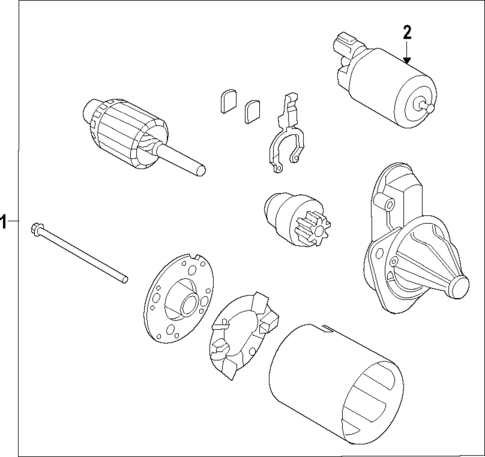 2

1