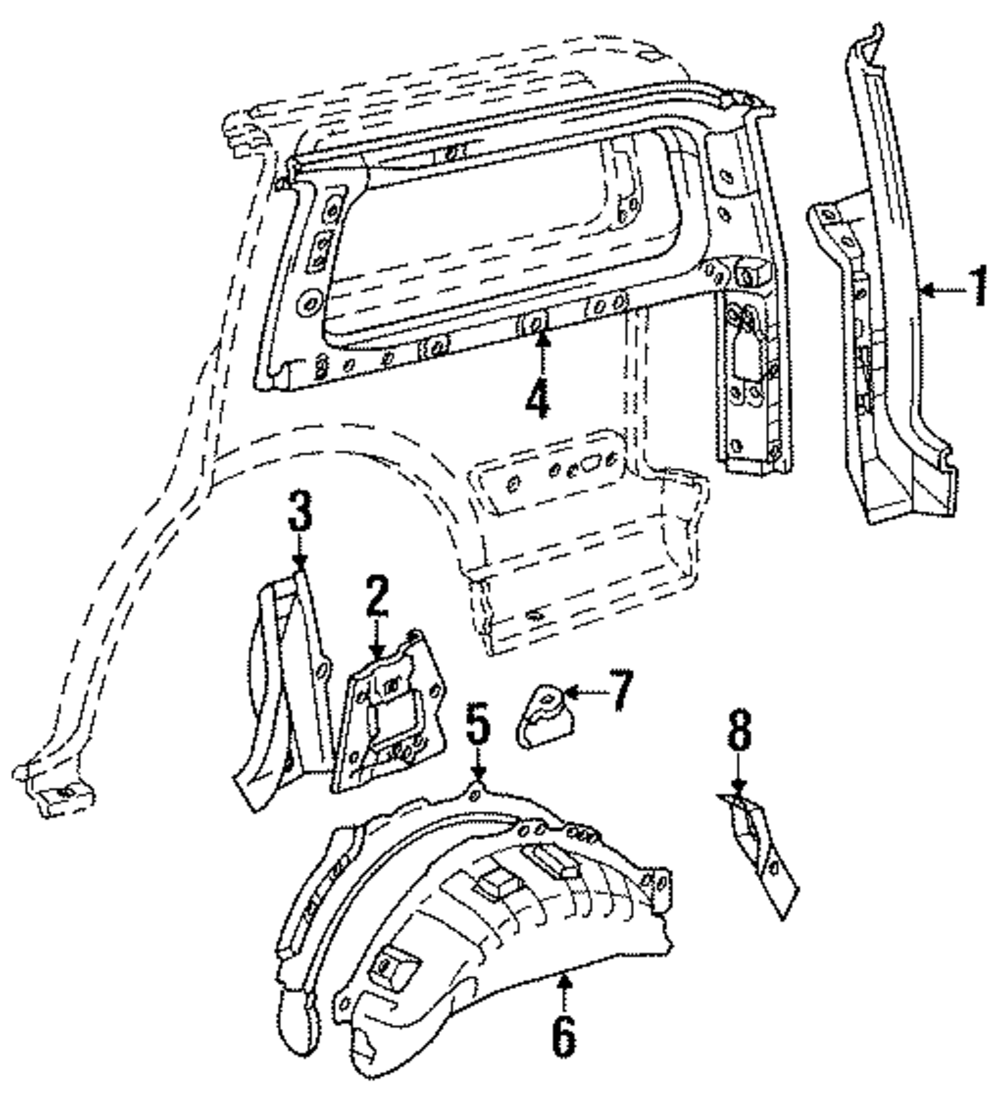 1
4
3
2
7
5
8
6