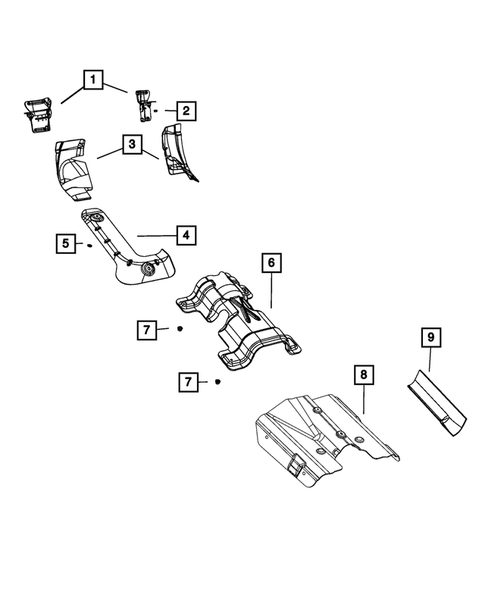 1
2
3
4
5
6
7
7
8
9