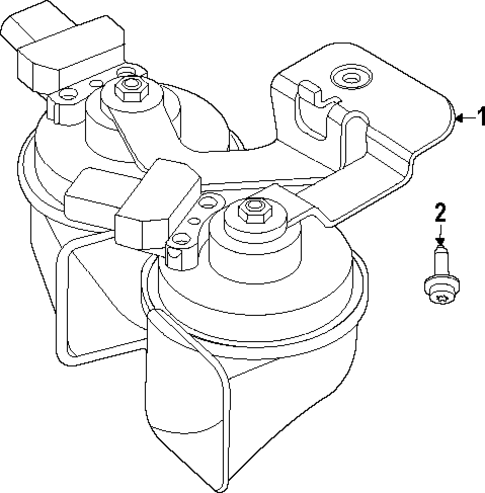 1

2