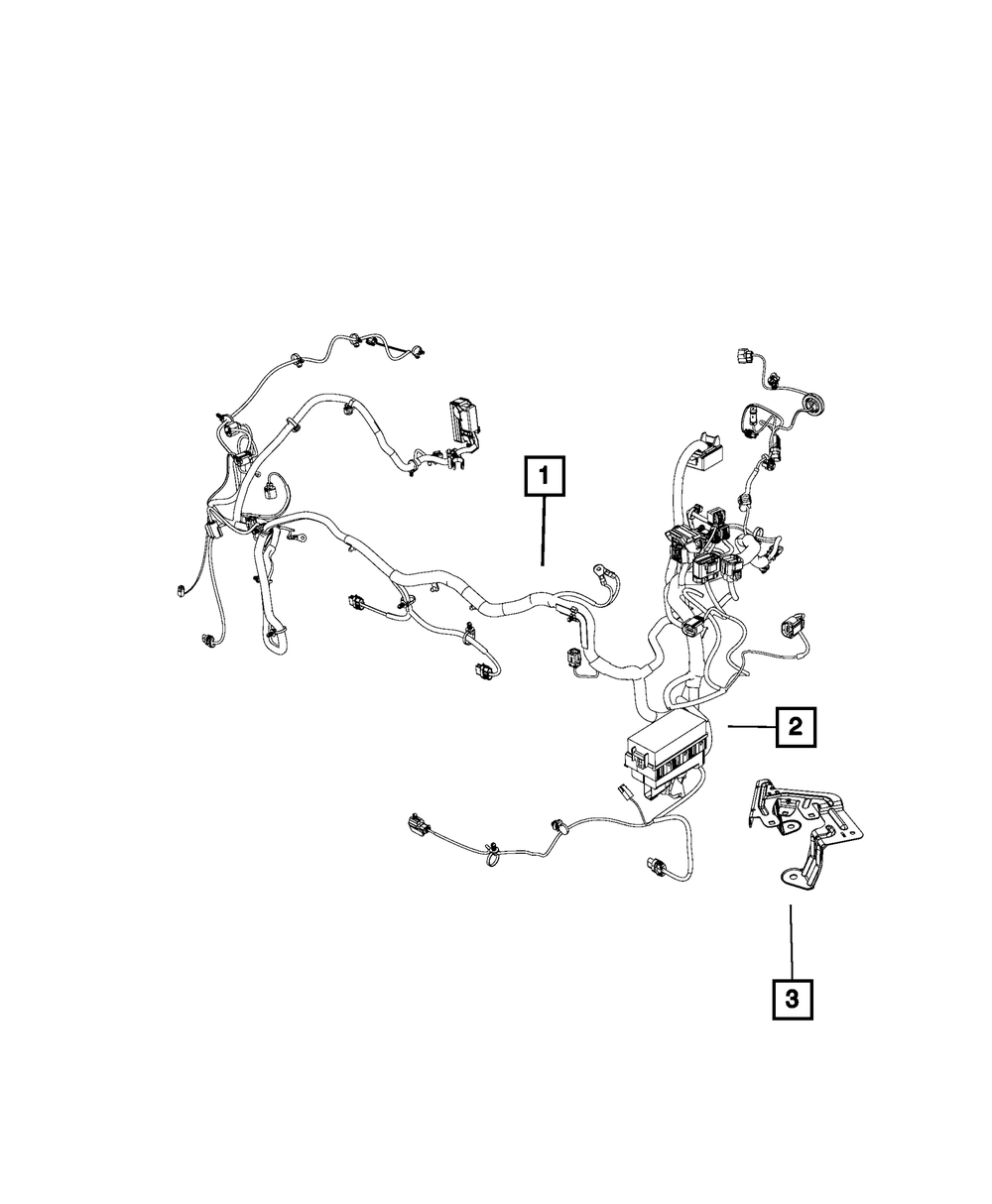 1

2

3