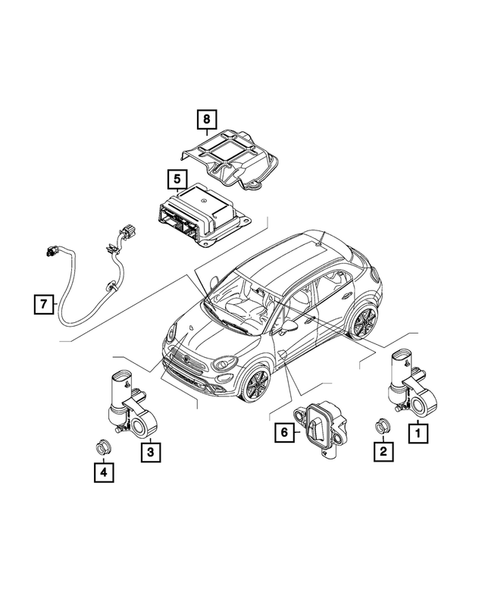 8
5
7
3
4
6
2
1