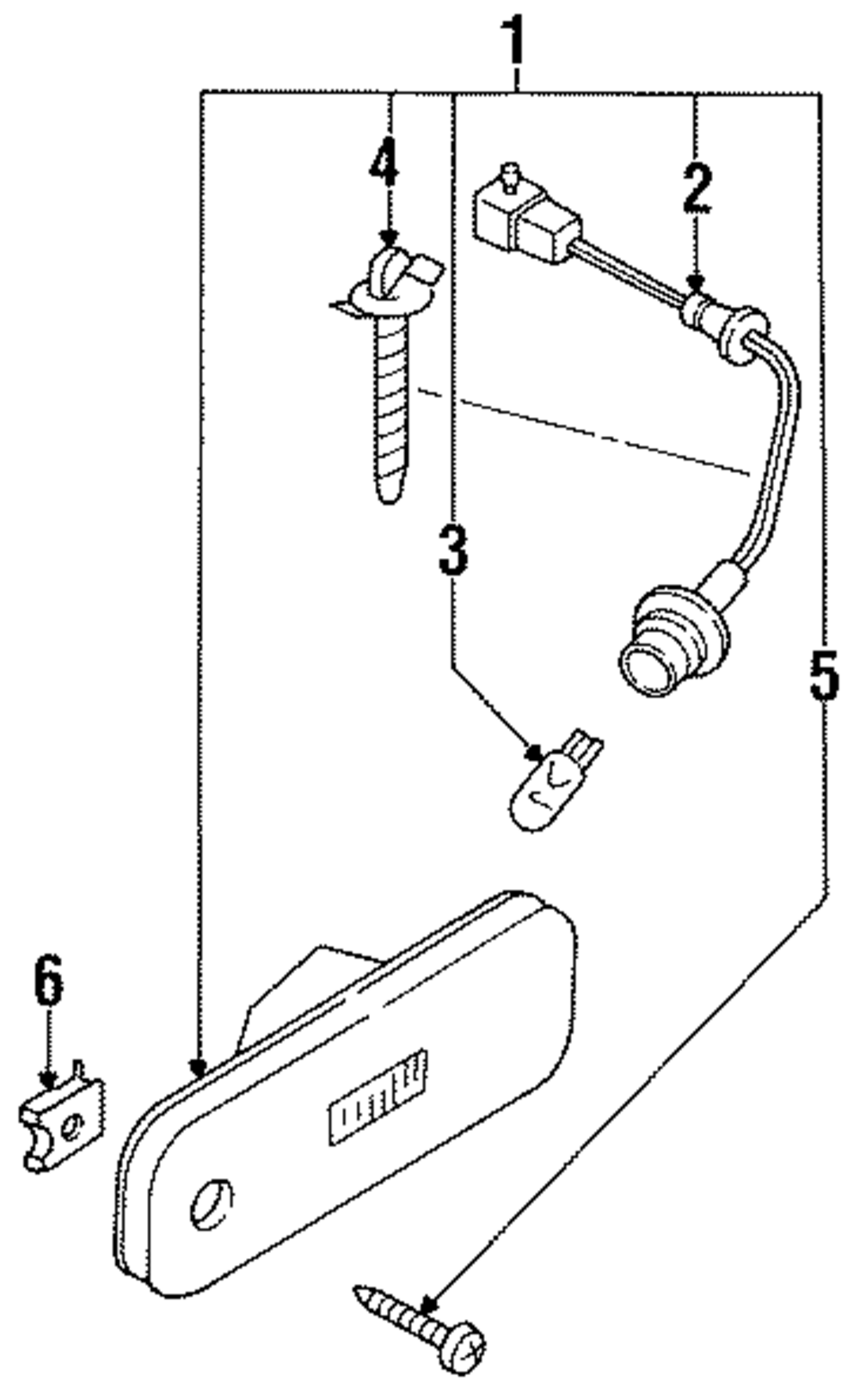 1
4
2
3
5
6