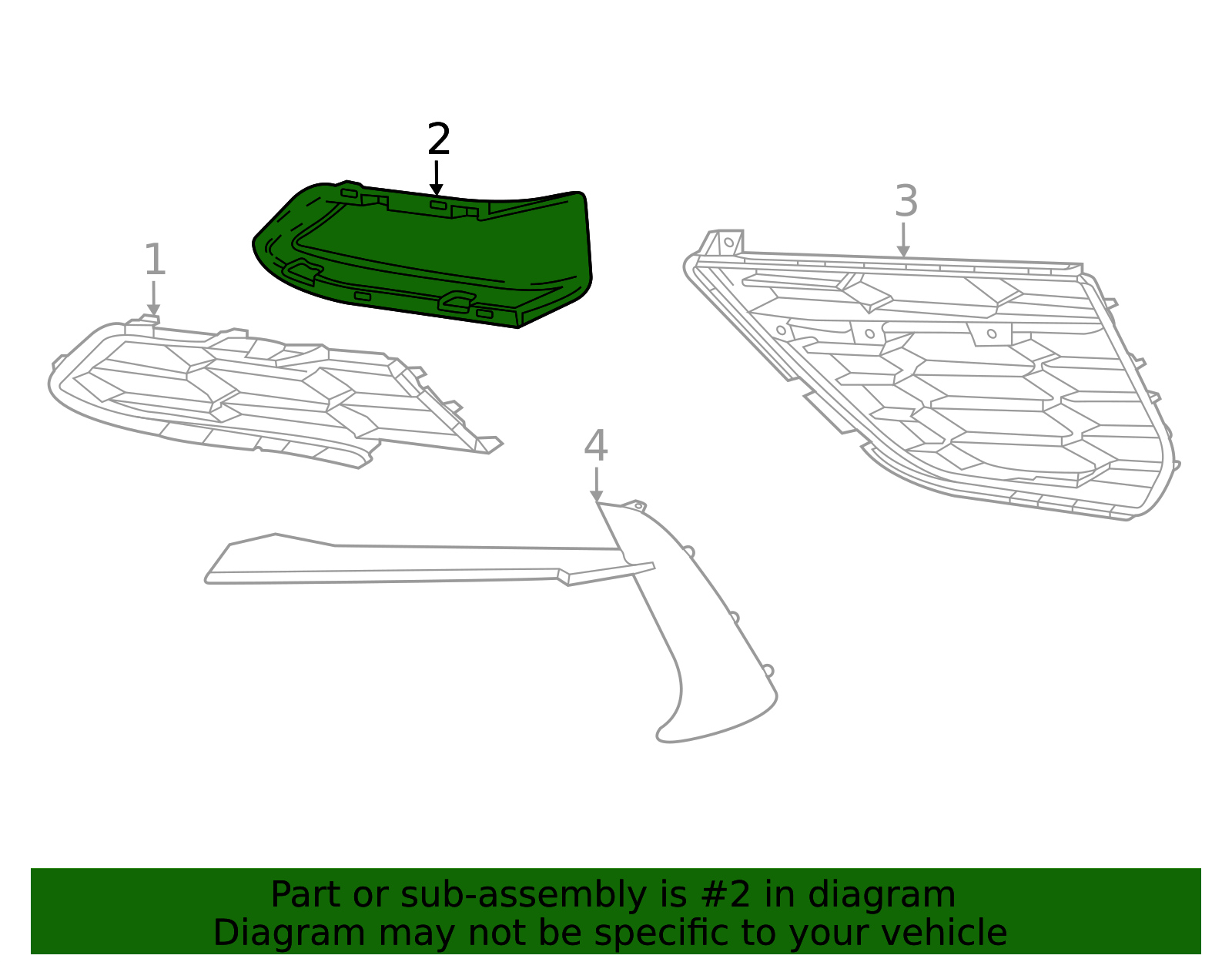 2

3

1

4

Part or sub-assembly is #2 in diagram
Diagram may not be specific to your vehicle