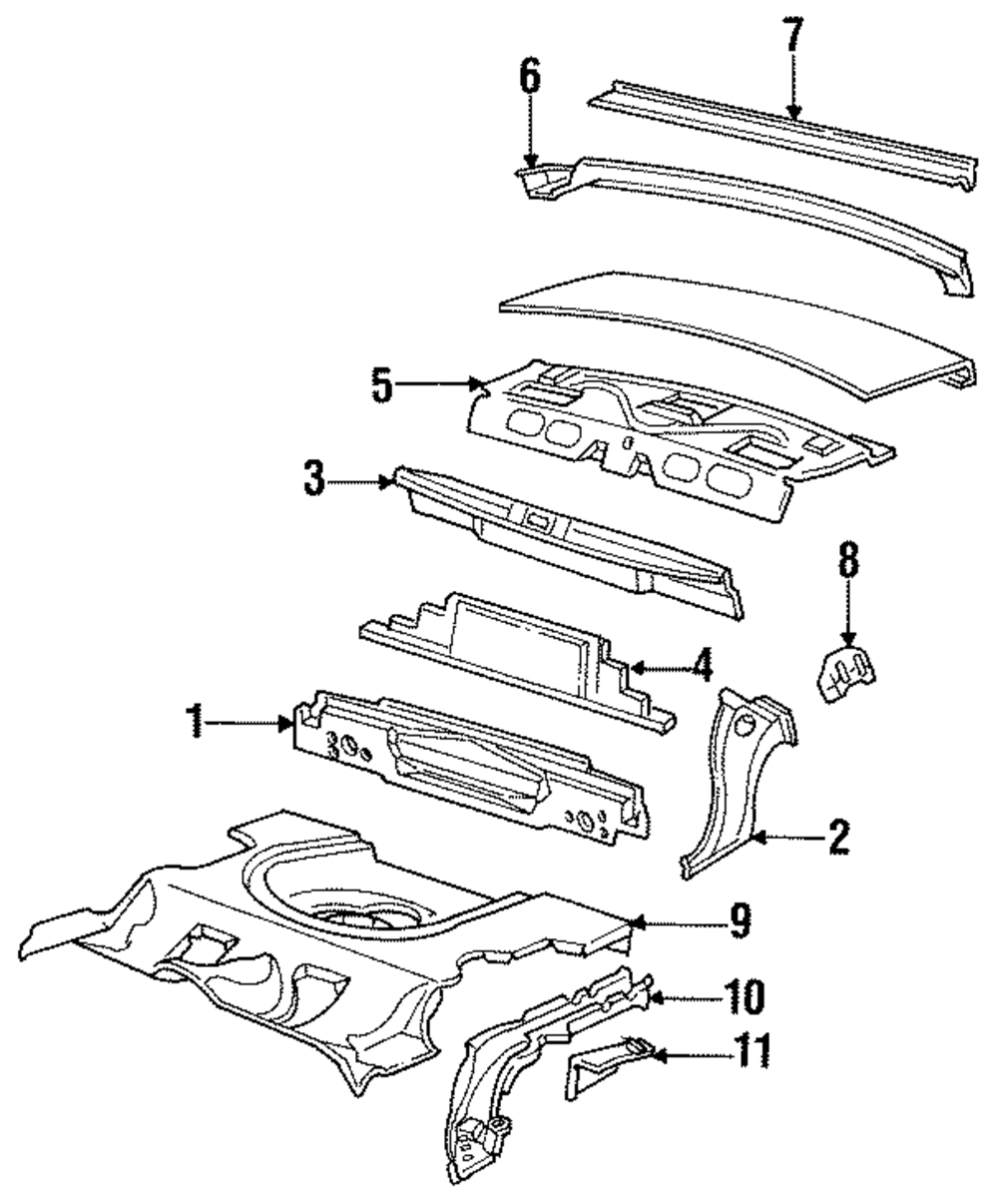 7
6
5
3
8
4
1
2
9
10
11