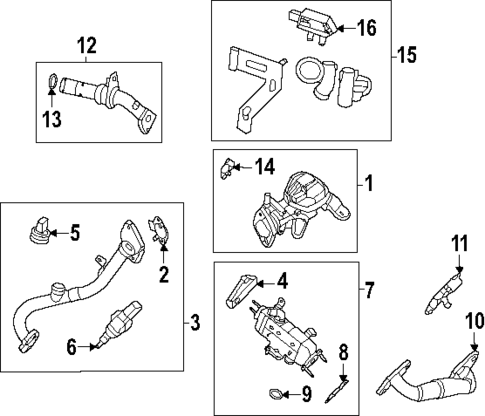 12
13
16
15
14
1
5
2
3
6
4
7
8
9
11
10