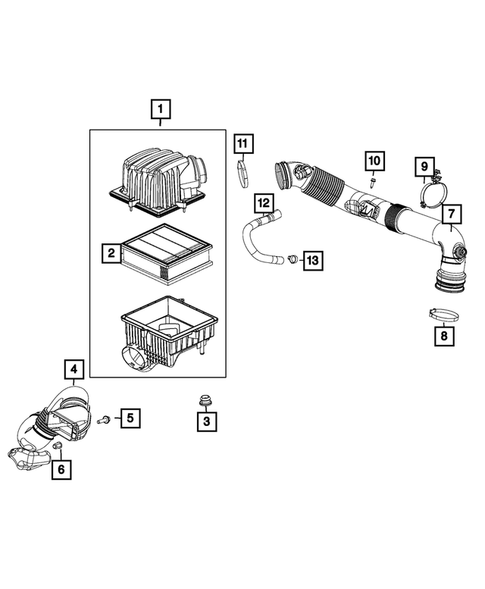 1
11
10
9
12
7
2
13
8
4
5
3
6