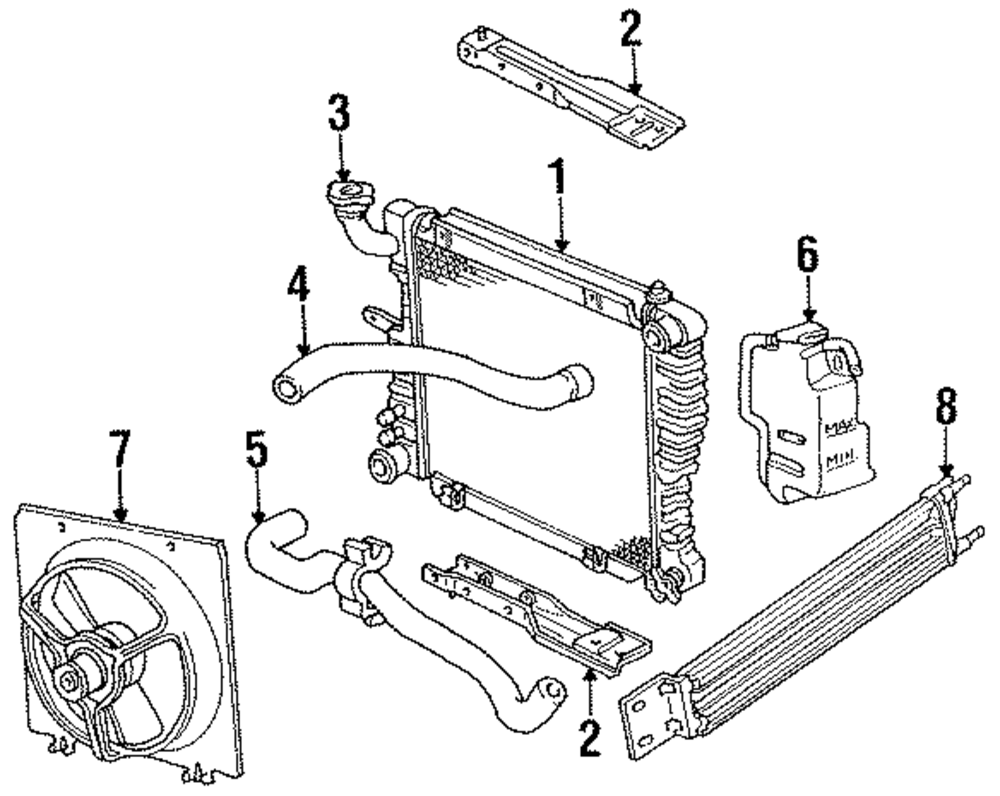 2
3
1
4
6
MAX
MIN
8
7
5
2